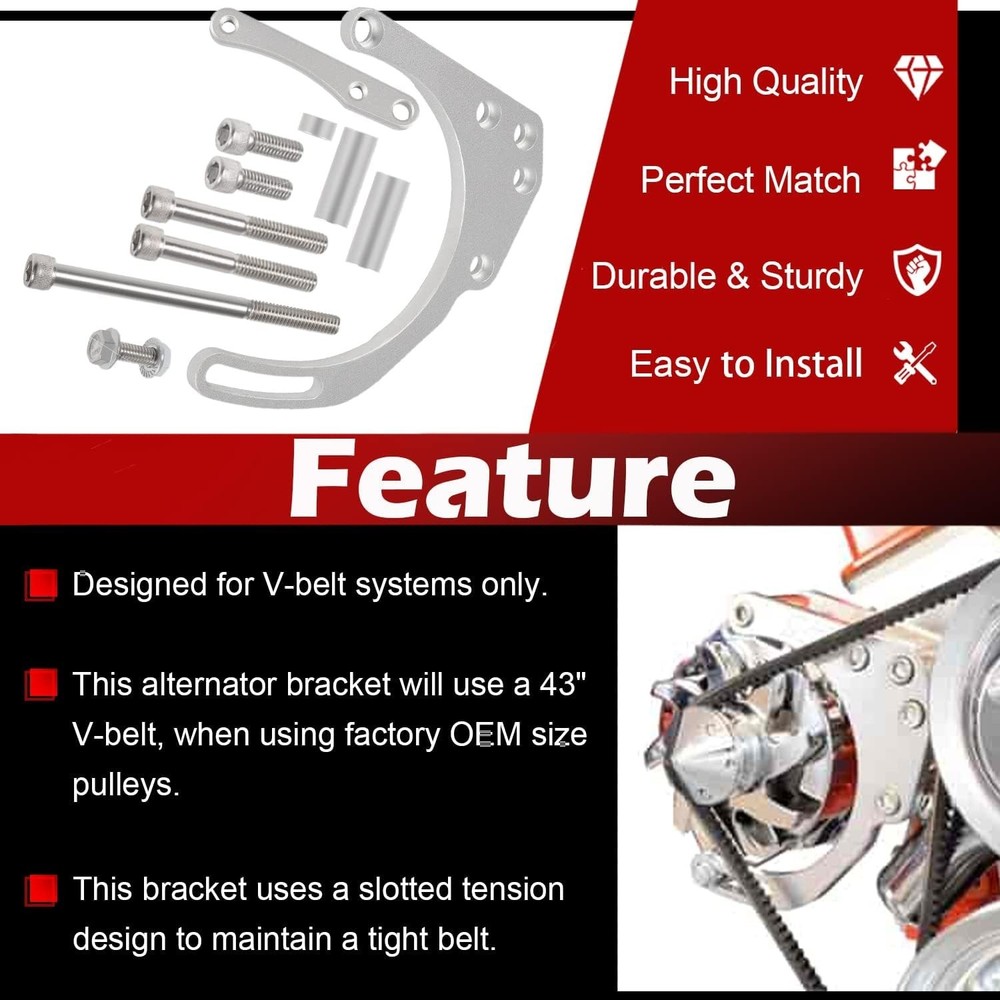 High Quality

Perfect Match

Durable & Sturdy

Easy to Install

Feature

Designed for V-belt systems only.

This alternator bracket will use a 43" V-belt, when using factory OEM size pulleys.

This bracket uses a slotted tension design to maintain a tight belt.