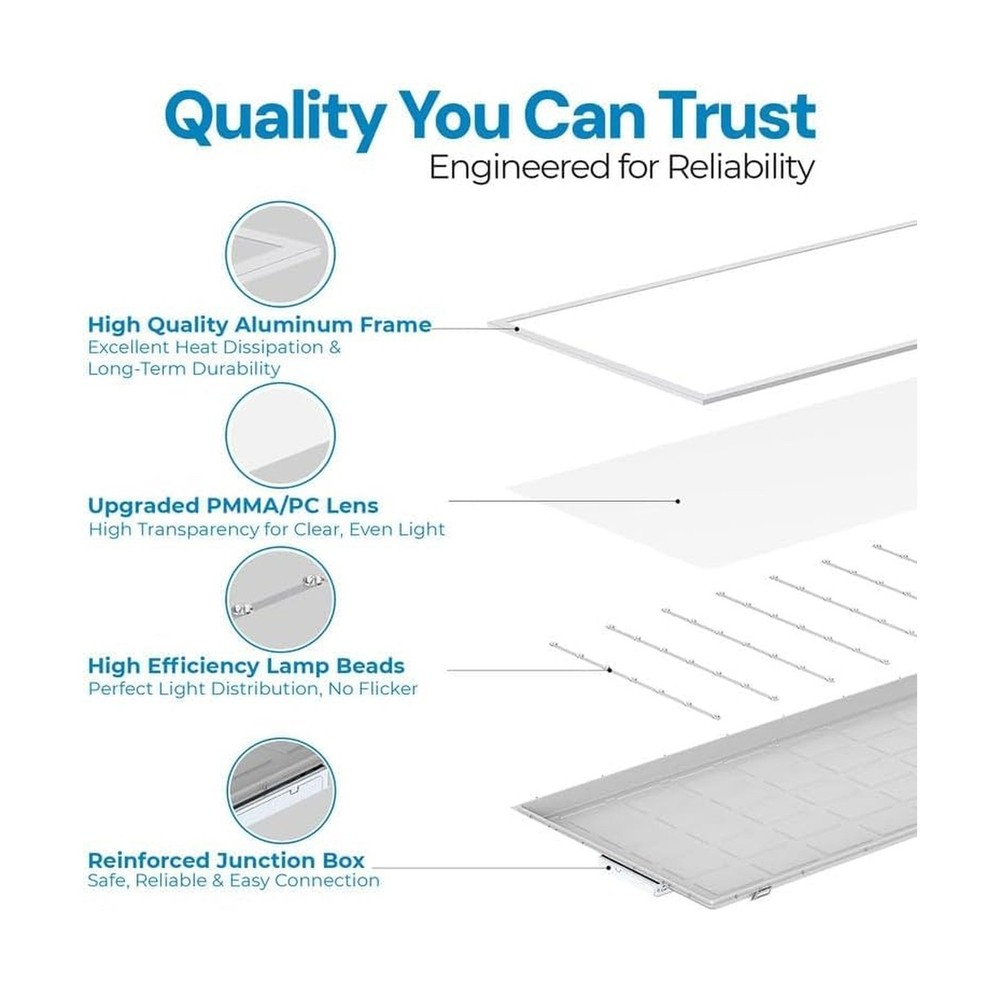 Quality You Can Trust
Engineered for Reliability

High Quality Aluminum Frame
Excellent Heat Dissipation & Long-Term Durability

Upgraded PMMA/PC Lens
High Transparency for Clear, Even Light

High Efficiency Lamp Beads
Perfect Light Distribution, No Flicker

Reinforced Junction Box
Safe, Reliable & Easy Connection