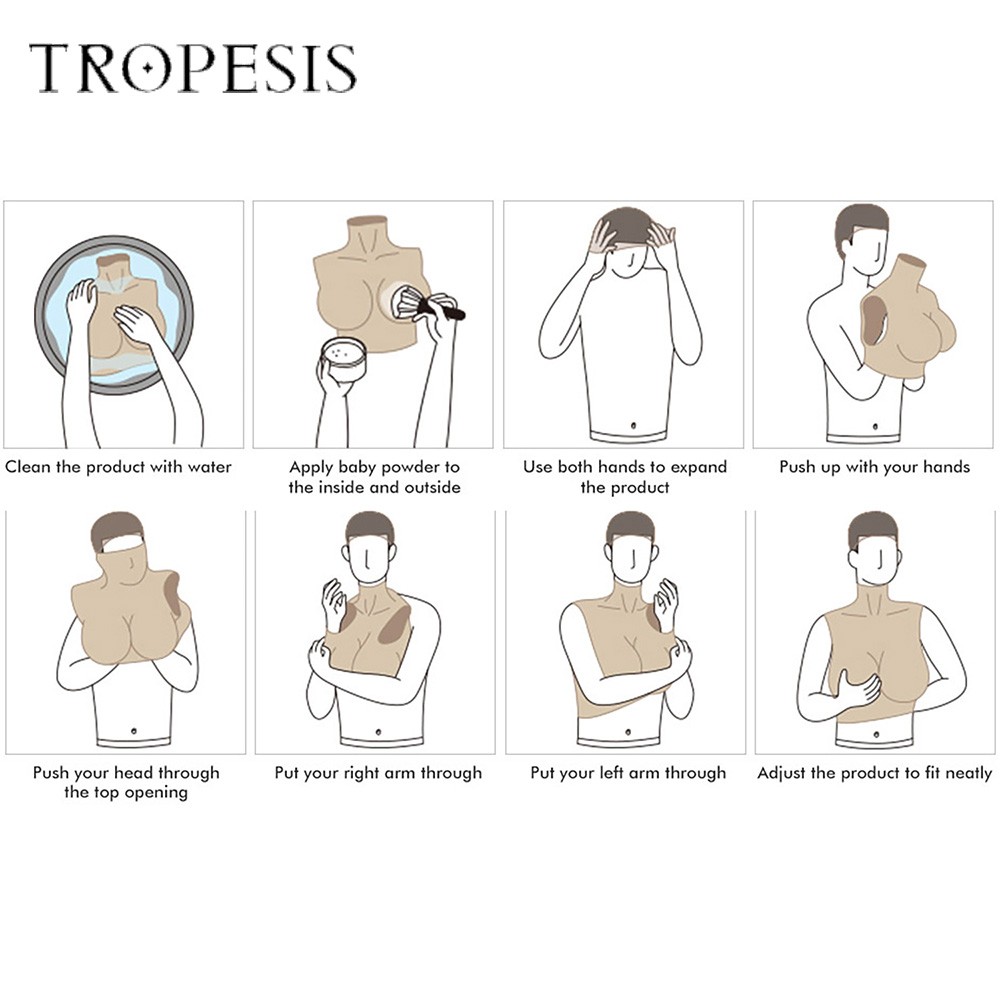 TROPESIS

Clean the product with water

Apply baby powder to the inside and outside

Use both hands to expand the product

Push up with your hands

Push your head through the top opening

Put your right arm through

Put your left arm through

Adjust the product to fit neatly