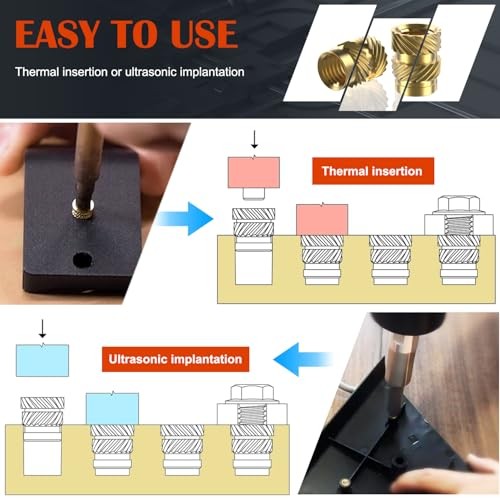 EASY TO USE

Thermal insertion or ultrasonic implantation

Thermal insertion

Ultrasonic implantation