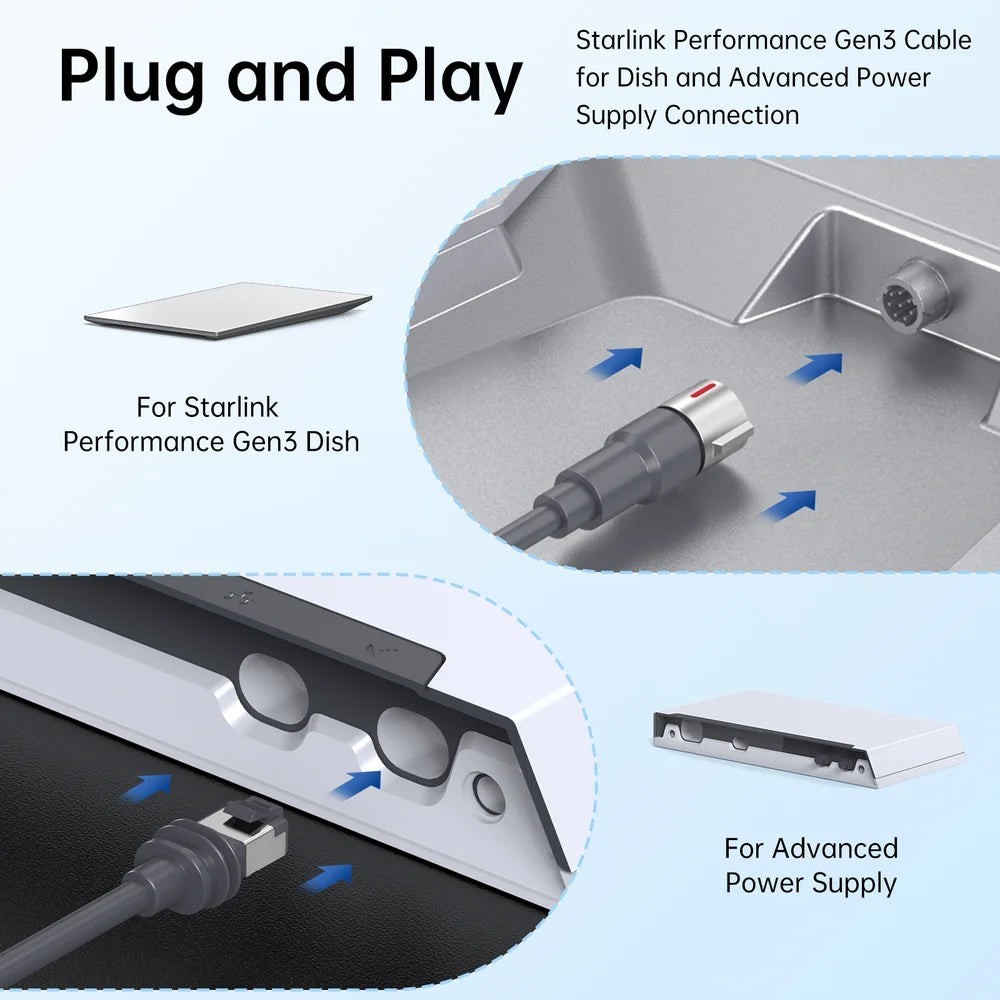 Plug and Play

Starlink Performance Gen3 Cable for Dish and Advanced Power Supply Connection

For Starlink Performance Gen3 Dish

For Advanced Power Supply