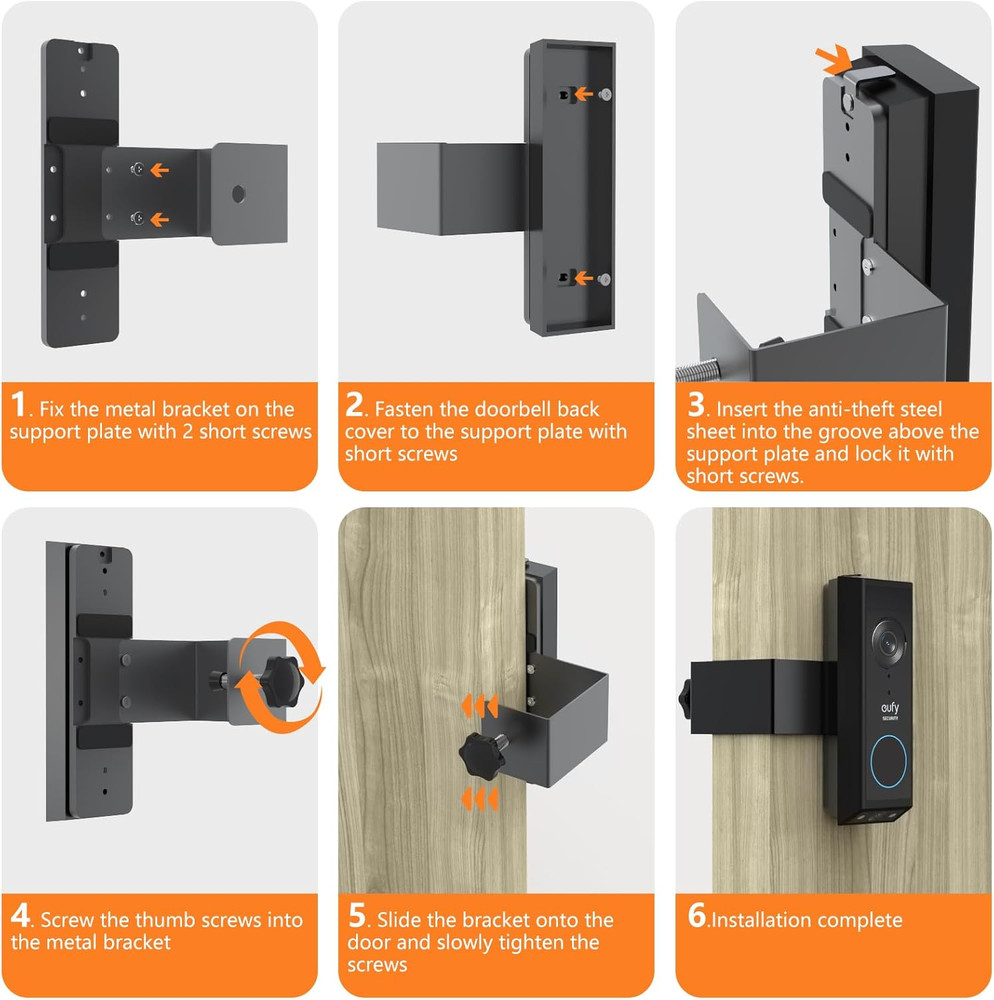 1. Fix the metal bracket on the support plate with 2 short screws

2. Fasten the doorbell back cover to the support plate with short screws

3. Insert the anti-theft steel sheet into the groove above the support plate and lock it with short screws.

4. Screw the thumb screws into the metal bracket

5. Slide the bracket onto the door and slowly tighten the screws

eufy SECURITY

6.Installation complete