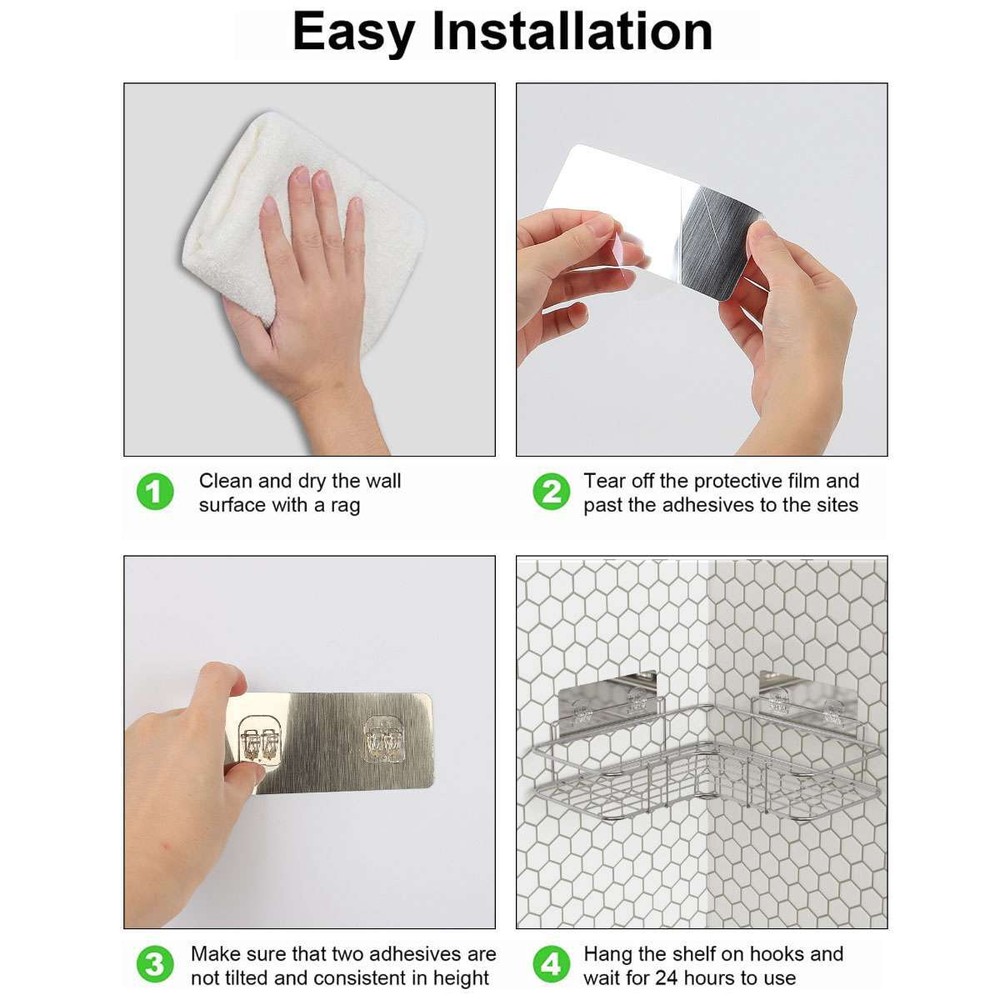 Easy Installation

1 Clean and dry the wall surface with a rag

2 Tear off the protective film and past the adhesives to the sites

3 Make sure that two adhesives are not tilted and consistent in height

4 Hang the shelf on hooks and wait for 24 hours to use