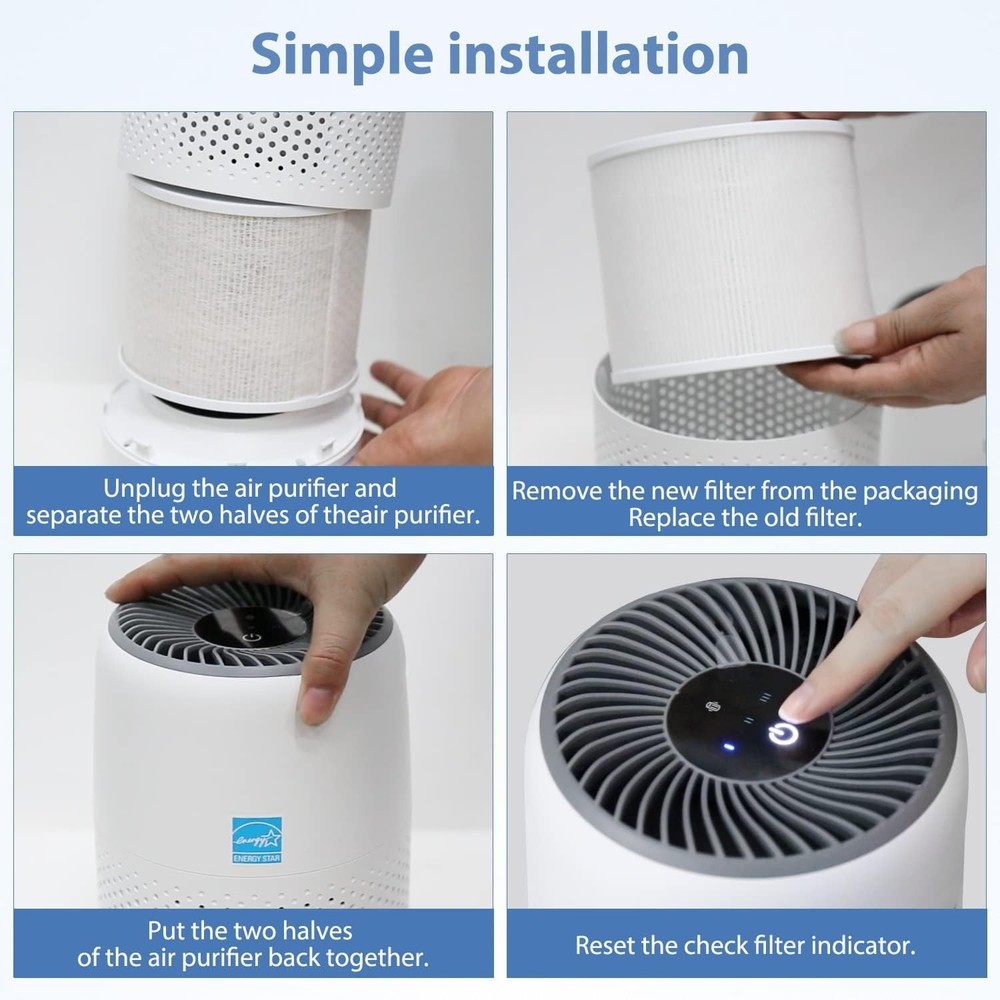 Simple installation

Unplug the air purifier and separate the two halves of theair purifier.

Remove the new filter from the packaging Replace the old filter.

energy ENERGY STAR

Put the two halves of the air purifier back together.

Reset the check filter indicator.