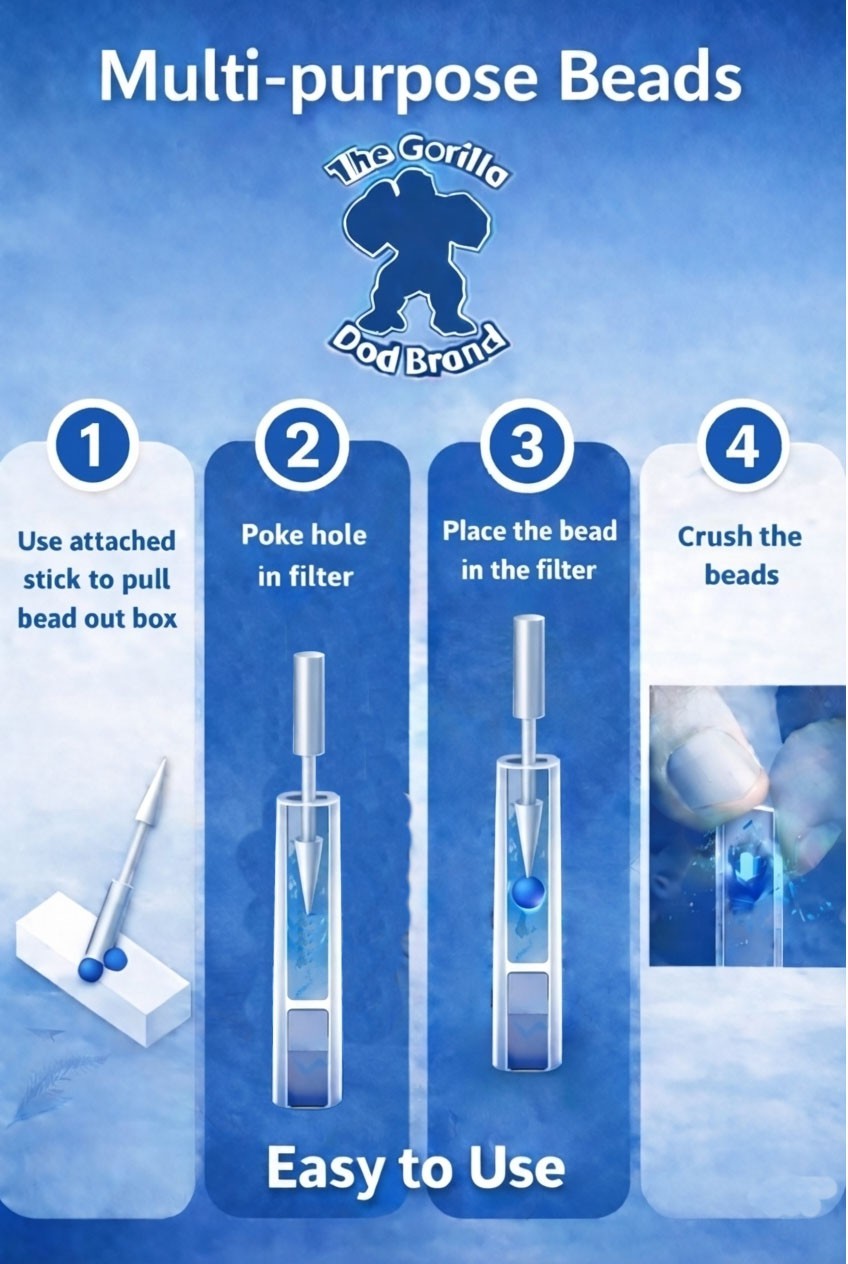 Multi-purpose Beads

The Gorilla
Dod Brand

1
Use attached stick to pull bead out box

2
Poke hole in filter

3
Place the bead in the filter

4
Crush the beads

Easy to Use