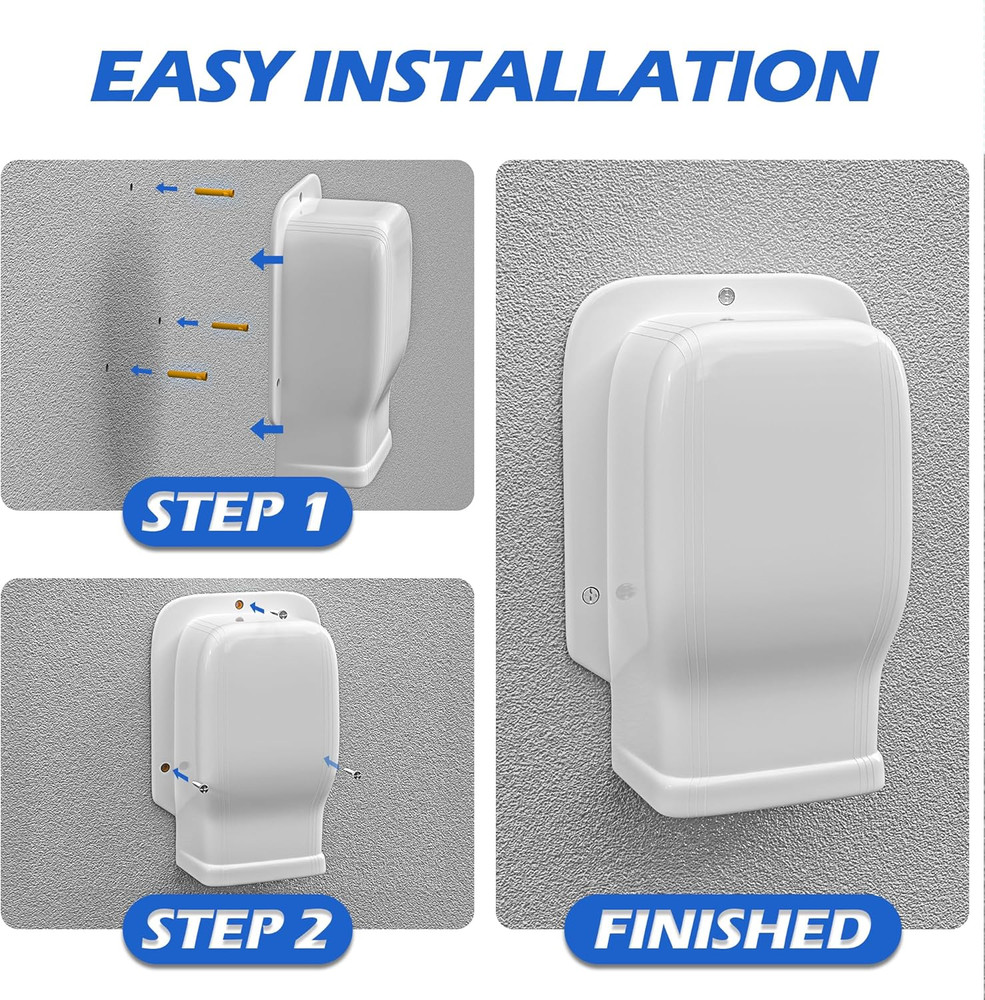 EASY INSTALLATION

STEP 1

STEP 2

FINISHED