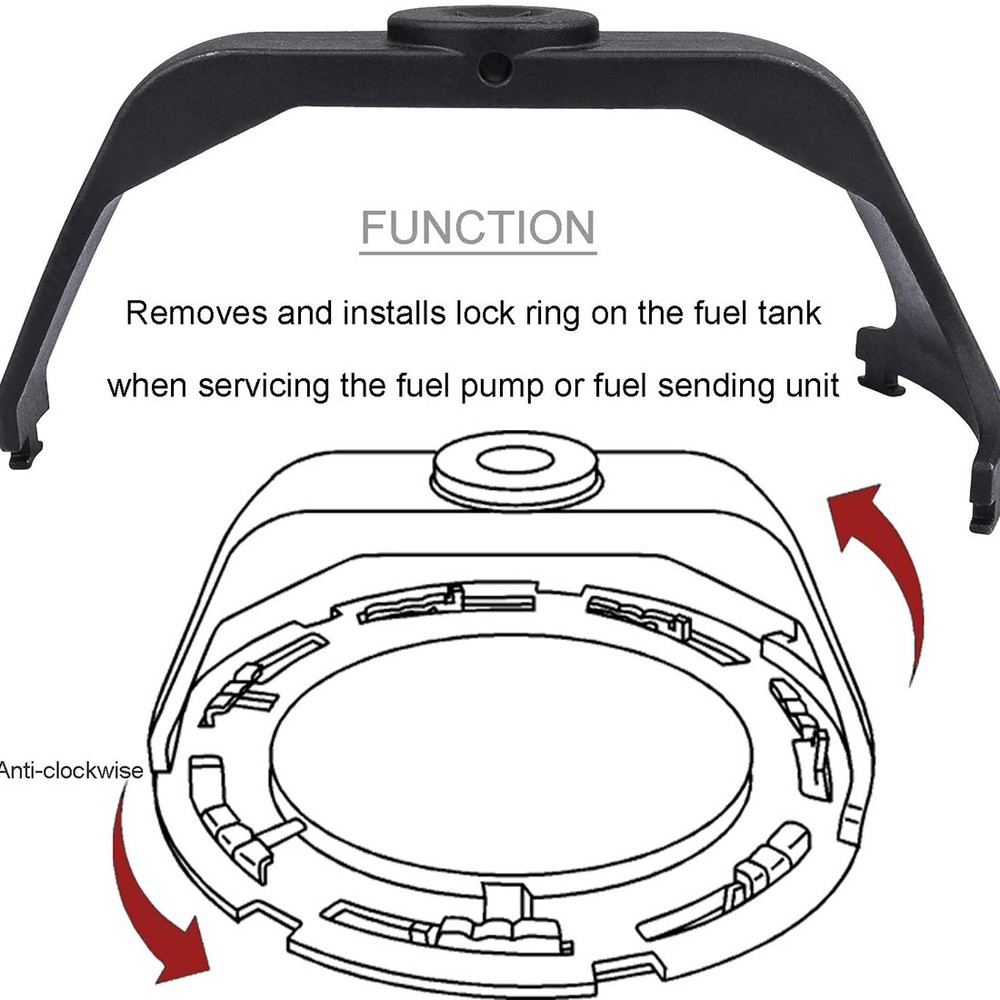 FUNCTION

Removes and installs lock ring on the fuel tank

when servicing the fuel pump or fuel sending unit

Anti-clockwise