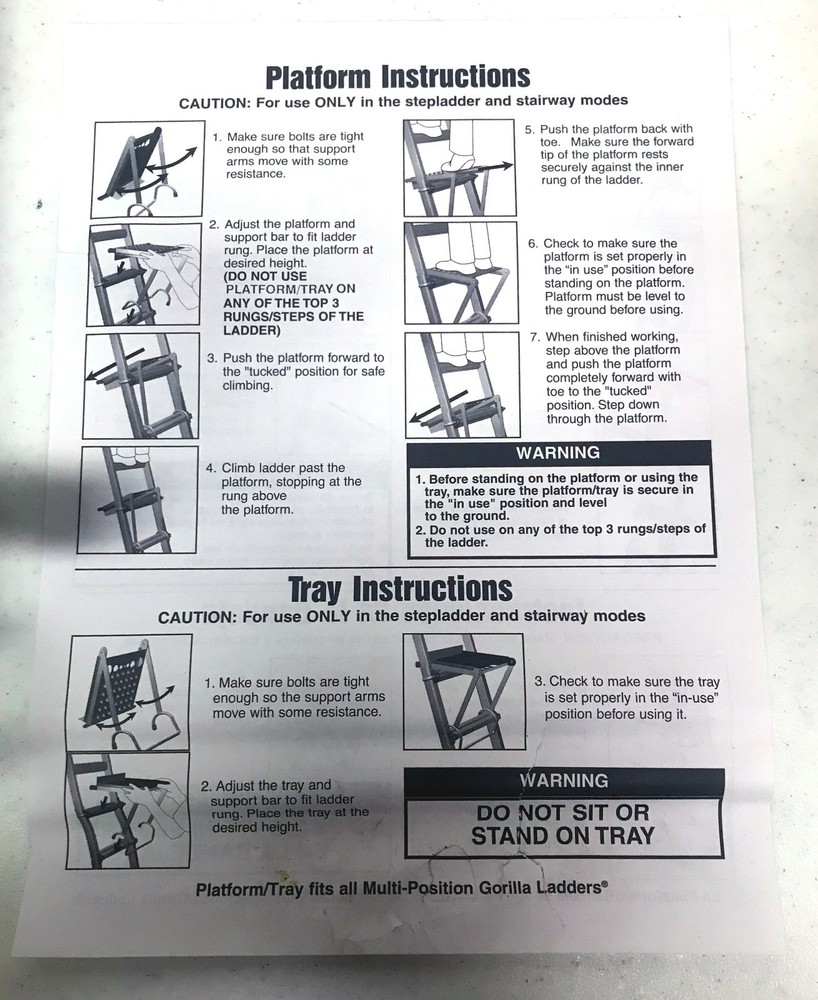 Platform Instructions

CAUTION: For use ONLY in the stepladder and stairway modes

1. Make sure bolts are tight enough so that support arms move with some resistance.

2. Adjust the platform and support bar to fit ladder rung. Place the platform at desired height. (DO NOT USE PLATFORM/TRAY ON ANY OF THE TOP 3 RUNGS/STEPS OF THE LADDER)

3. Push the platform forward to the "tucked" position for safe climbing.

4. Climb ladder past the platform, stopping at the rung above the platform.

5. Push the platform back with toe. Make sure the forward tip of the platform rests securely against the inner rung of the ladder.

6. Check to make sure the platform is set properly in the "in use" position before standing on the platform. Platform must be level to the ground before using.

7. When finished working, step above the platform and push the platform completely forward with toe to the "tucked" position. Step down through the platform.

WARNING

1. Before standing on the platform or using the tray, make sure the platform/tray is secure in the "in use" position and level to the ground.

2. Do not use on any of the top 3 rungs/steps of the ladder.

Tray Instructions

CAUTION: For use ONLY in the stepladder and stairway modes

1. Make sure bolts are tight enough so the support arms move with some resistance.

2. Adjust the tray and support bar to fit ladder rung. Place the tray at the desired height.

3. Check to make sure the tray is set properly in the "in-use" position before using it.

WARNING

DO NOT SIT OR STAND ON TRAY

Platform/Tray fits all Multi-Position Gorilla Ladders®