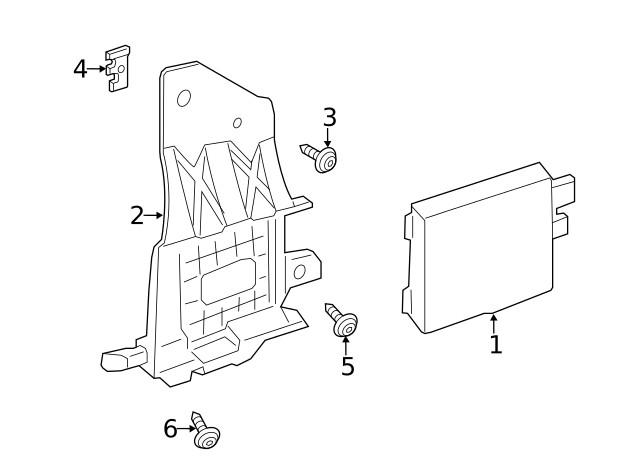 4
3
2
1
5
6