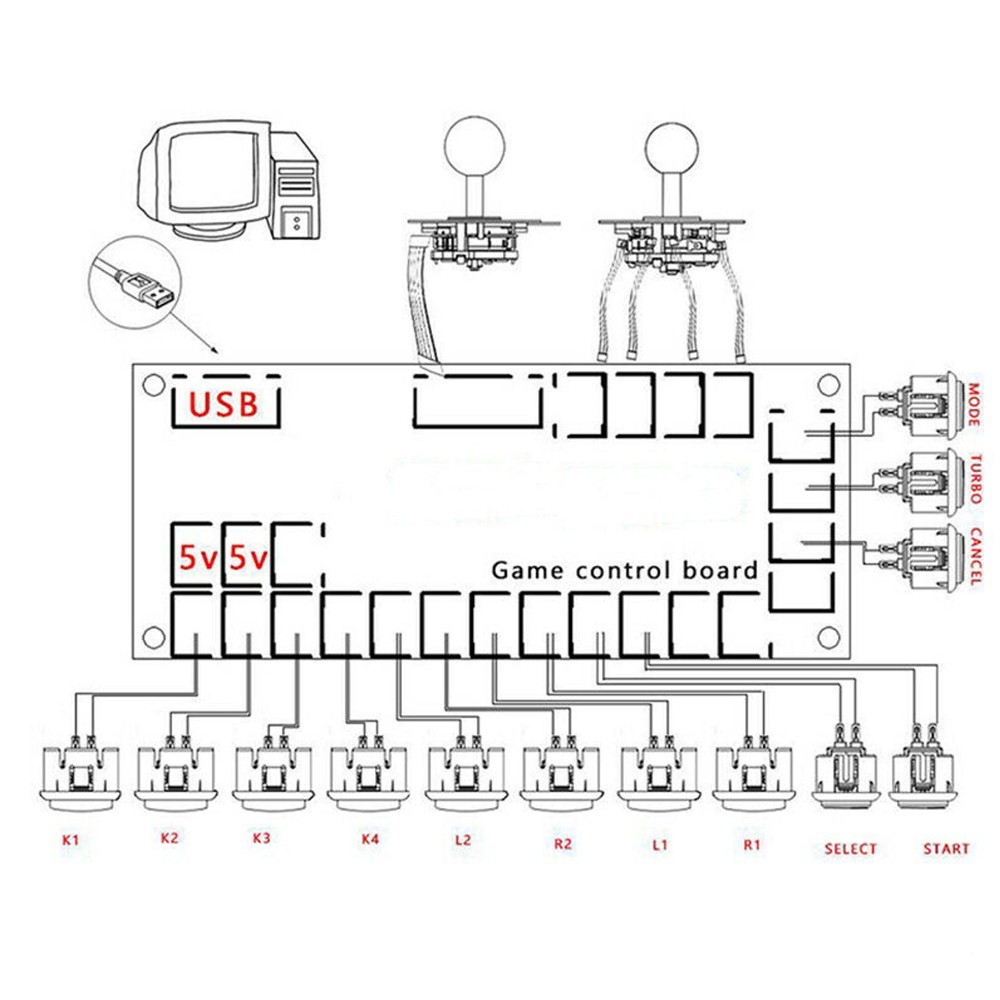 USB

MODE

TURBO

CANCEL

5v 5v

Game control board

K1 K2 K3 K4 L2 R2 L1 R1 SELECT START