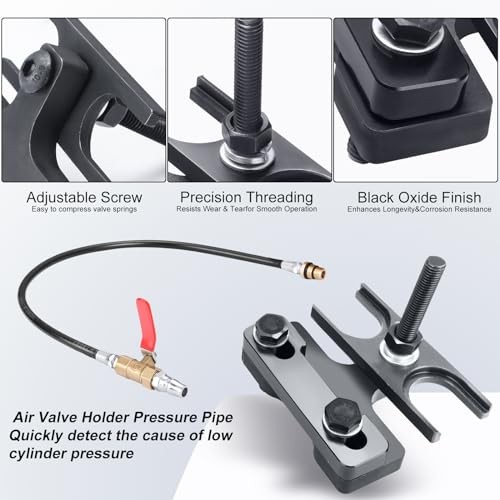 Adjustable Screw
Easy to compress valve springs

Precision Threading
Resists Wear & Tearfor Smooth Operation

Black Oxide Finish
Enhances Longevity&Corrosion Resistance

Air Valve Holder Pressure Pipe
Quickly detect the cause of low cylinder pressure