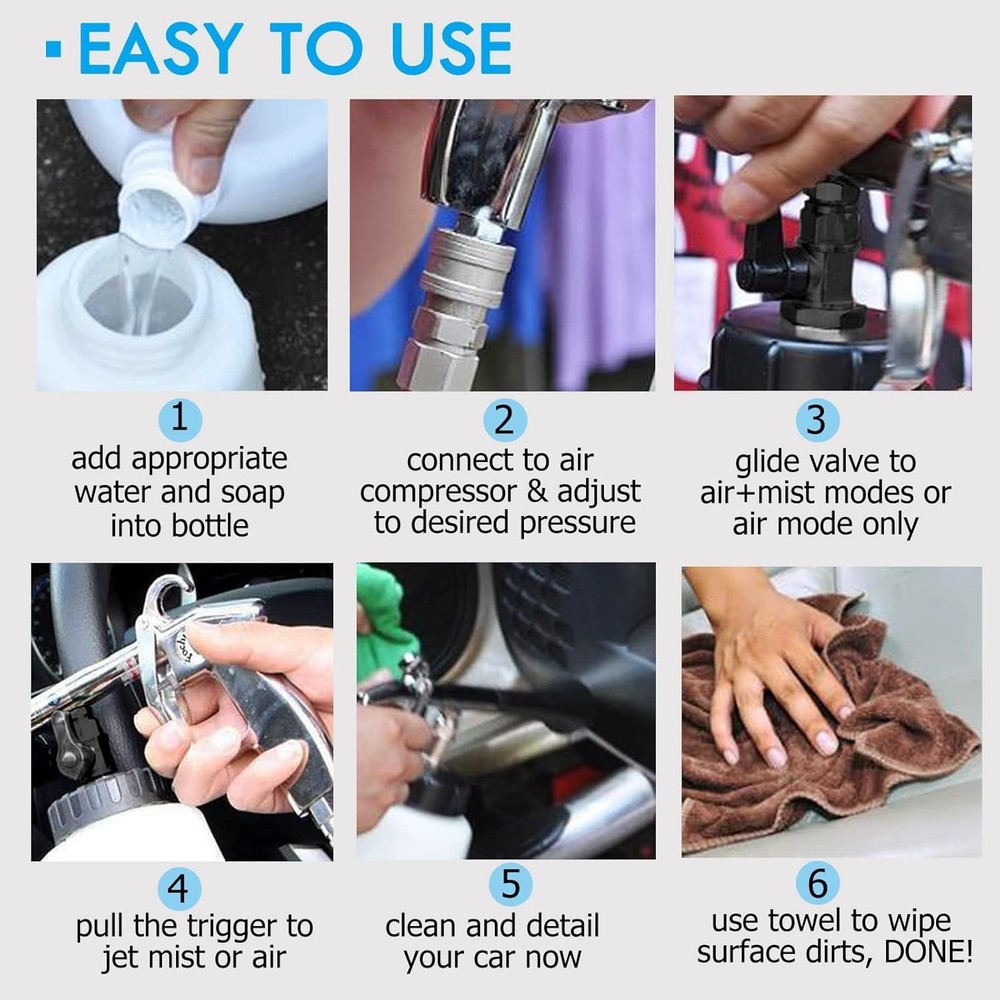 EASY TO USE

1
add appropriate water and soap into bottle

2
connect to air compressor & adjust to desired pressure

3
glide valve to air+mist modes or air mode only

4
pull the trigger to jet mist or air

5
clean and detail your car now

6
use towel to wipe surface dirts, DONE!