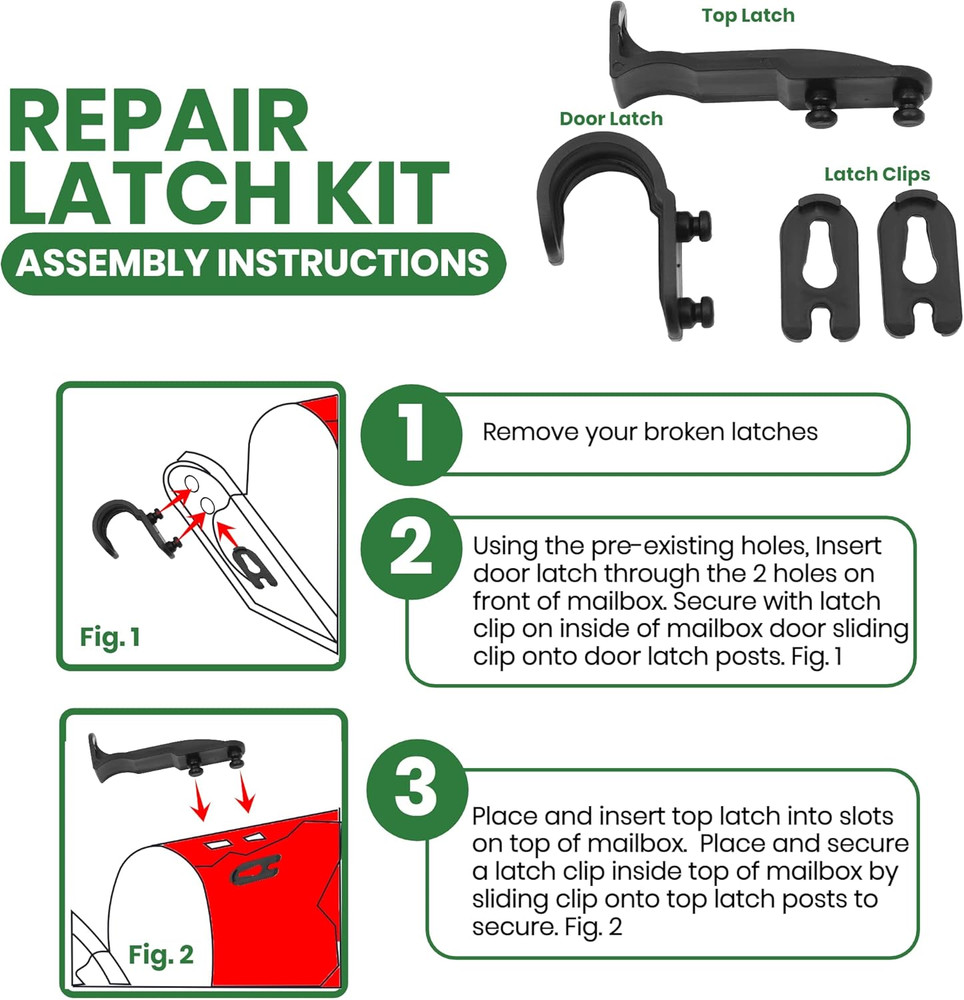 REPAIR LATCH KIT

ASSEMBLY INSTRUCTIONS

Top Latch

Door Latch

Latch Clips

Fig. 1

1

Remove your broken latches

2

Using the pre-existing holes, Insert door latch through the 2 holes on front of mailbox. Secure with latch clip on inside of mailbox door sliding clip onto door latch posts. Fig. 1

Fig. 2

3

Place and insert top latch into slots on top of mailbox. Place and secure a latch clip inside top of mailbox by sliding clip onto top latch posts to secure. Fig. 2