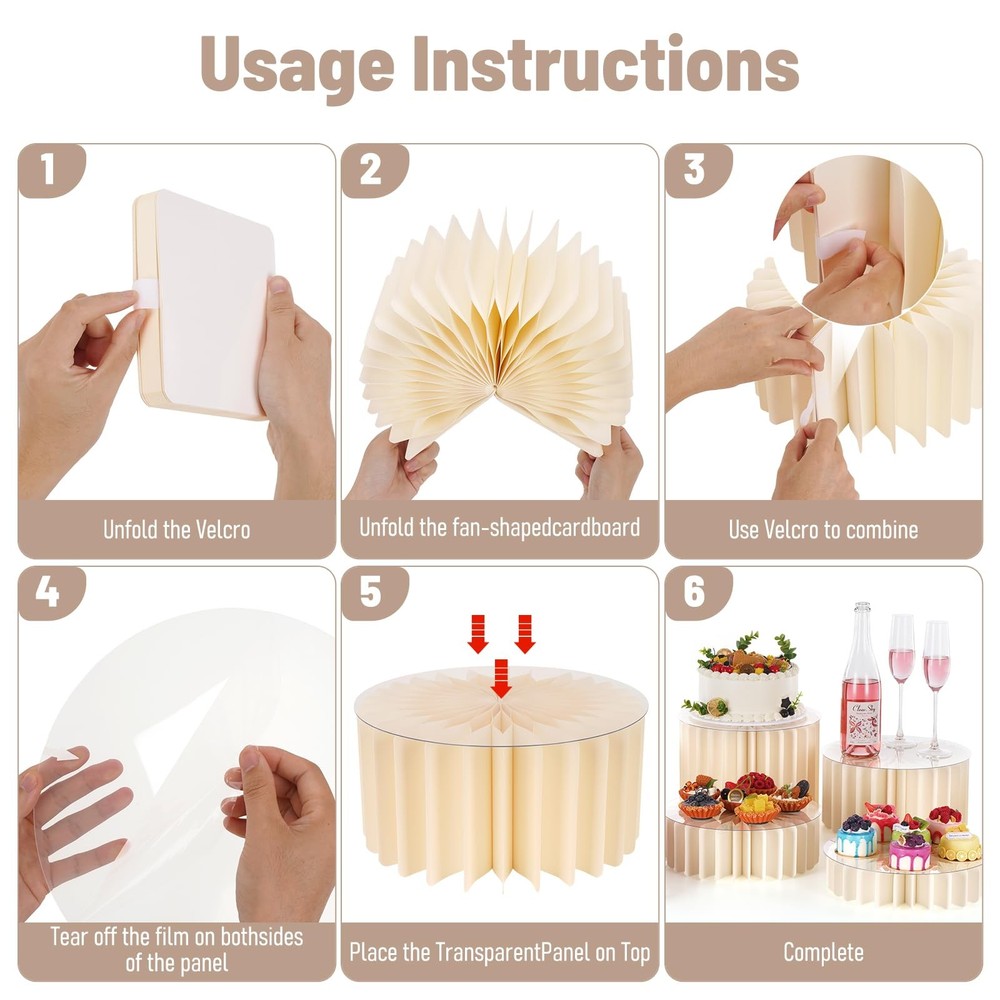 Usage Instructions

1

Unfold the Velcro

2

Unfold the fan-shapedcardboard

3

Use Velcro to combine

4

Tear off the film on bothsides of the panel

5

Place the TransparentPanel on Top

6

Complete