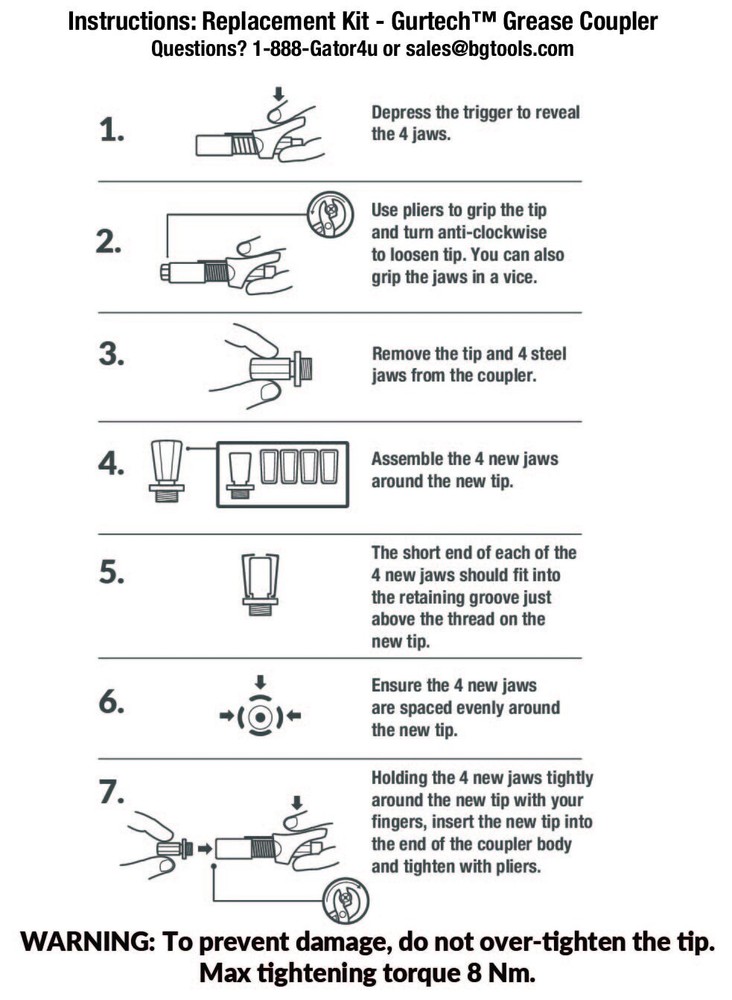 Instructions: Replacement Kit - Gurtech™ Grease Coupler
Questions? 1-888-Gator4u or sales@bgtools.com

1. Depress the trigger to reveal the 4 jaws.

2. Use pliers to grip the tip and turn anti-clockwise to loosen tip. You can also grip the jaws in a vice.

3. Remove the tip and 4 steel jaws from the coupler.

4. Assemble the 4 new jaws around the new tip.

5. The short end of each of the 4 new jaws should fit into the retaining groove just above the thread on the new tip.

6. Ensure the 4 new jaws are spaced evenly around the new tip.

7. Holding the 4 new jaws tightly around the new tip with your fingers, insert the new tip into the end of the coupler body and tighten with pliers.

WARNING: To prevent damage, do not over-tighten the tip.
Max tightening torque 8 Nm.