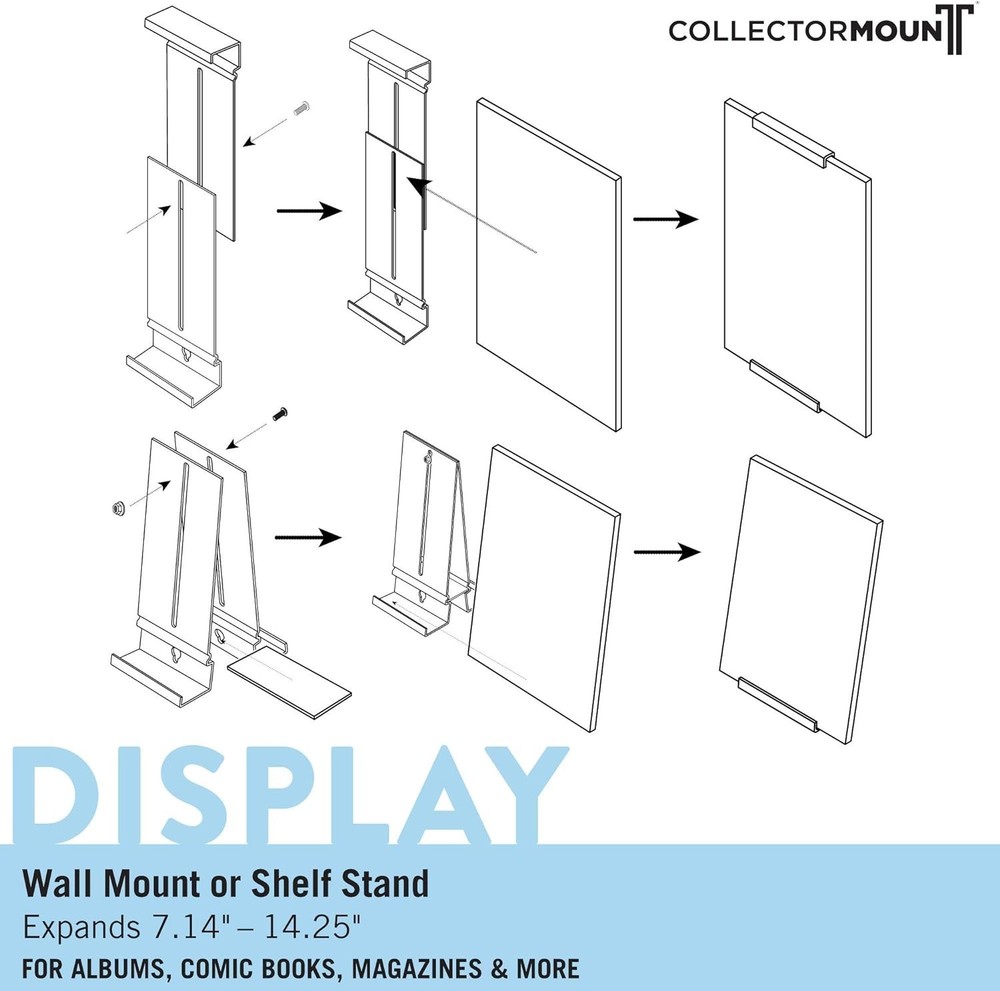 COLLECTORMOUNT

DISPLAY

Wall Mount or Shelf Stand

Expands 7.14" – 14.25"

FOR ALBUMS, COMIC BOOKS, MAGAZINES & MORE