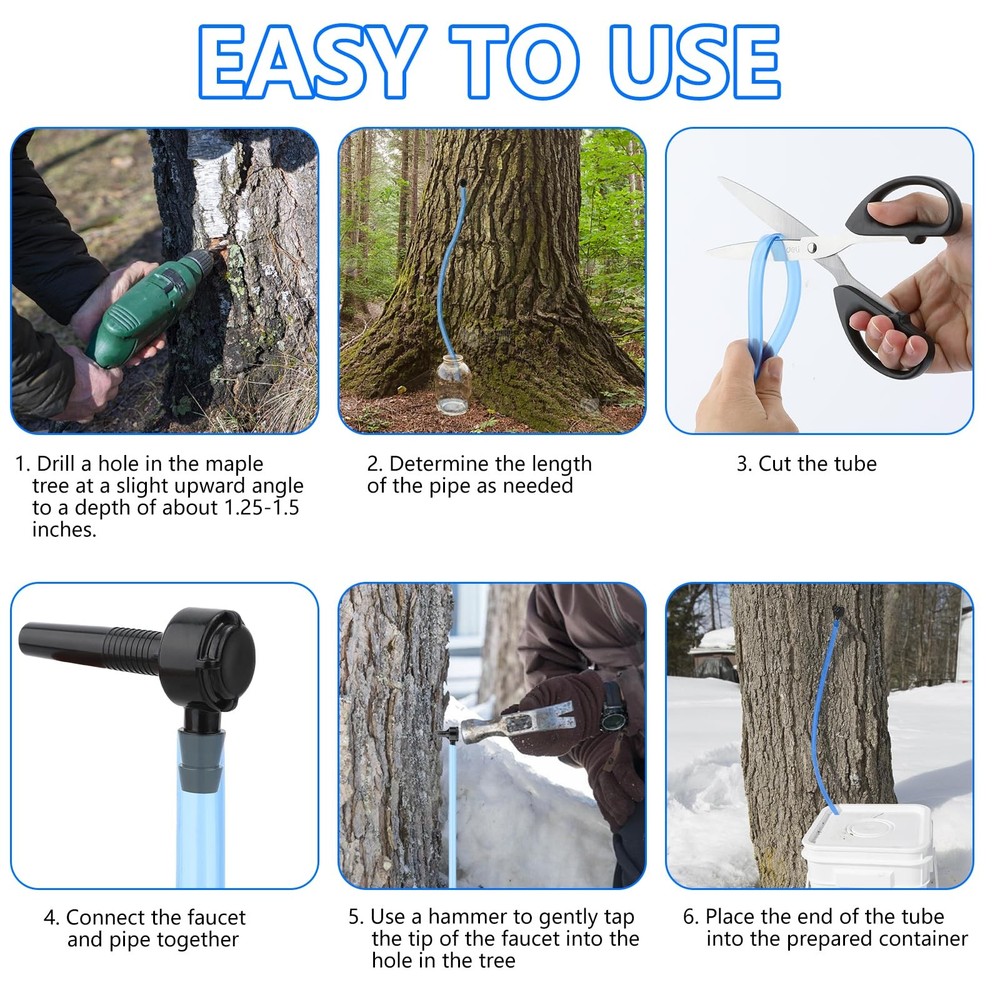 EASY TO USE

1. Drill a hole in the maple tree at a slight upward angle to a depth of about 1.25-1.5 inches.

2. Determine the length of the pipe as needed

3. Cut the tube

4. Connect the faucet and pipe together

5. Use a hammer to gently tap the tip of the faucet into the hole in the tree

6. Place the end of the tube into the prepared container