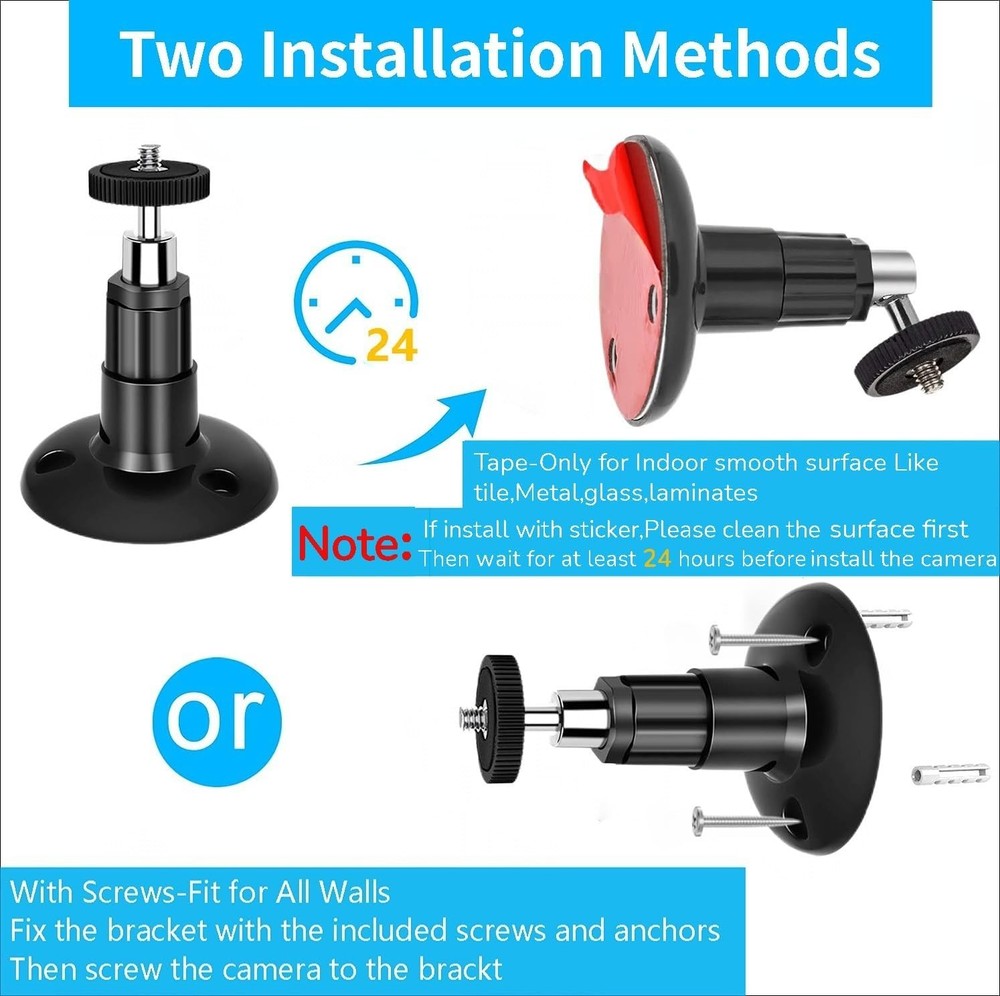 Two Installation Methods

24

Tape-Only for Indoor smooth surface Like tile,Metal,glass,laminates

Note: If install with sticker,Please clean the surface first
Then wait for at least 24 hours before install the camera

or

With Screws-Fit for All Walls
Fix the bracket with the included screws and anchors
Then screw the camera to the brackt