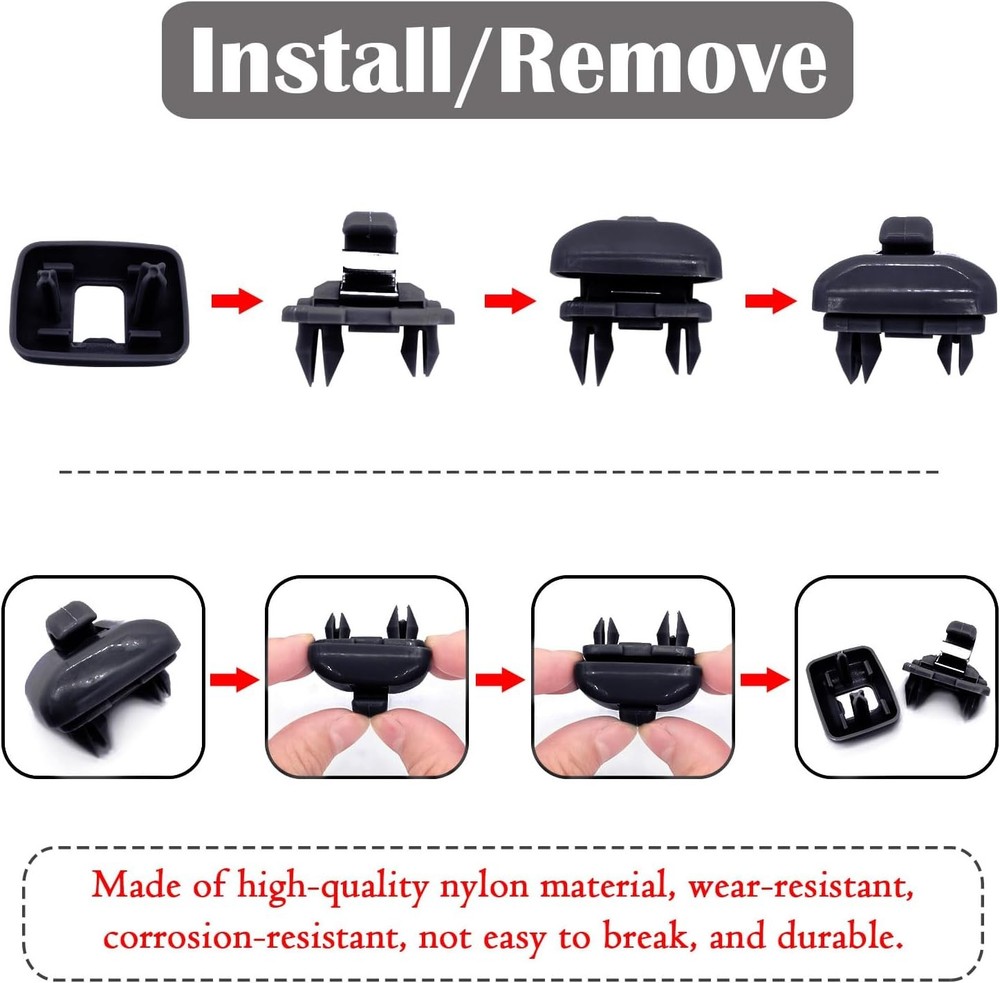 Install/Remove

Made of high-quality nylon material, wear-resistant, corrosion-resistant, not easy to break, and durable.