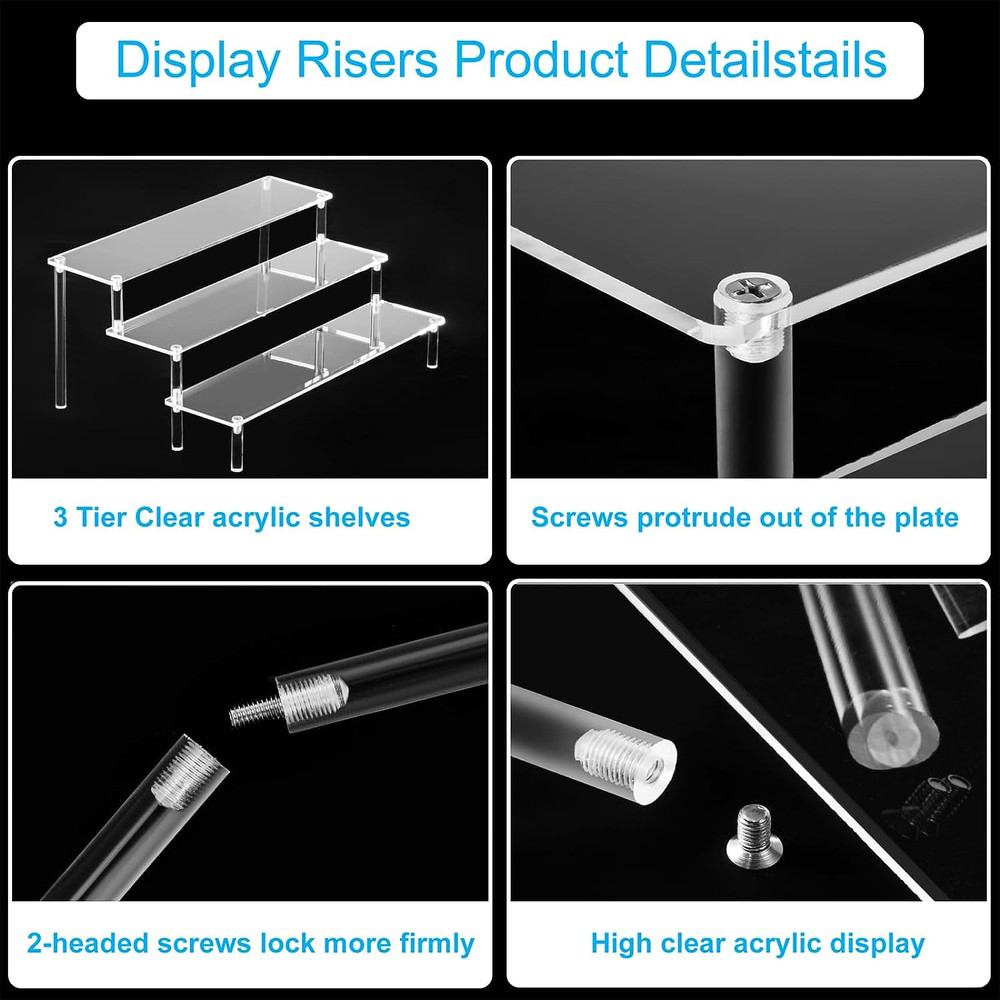 Display Risers Product Detailstails

3 Tier Clear acrylic shelves

Screws protrude out of the plate

2-headed screws lock more firmly

High clear acrylic display