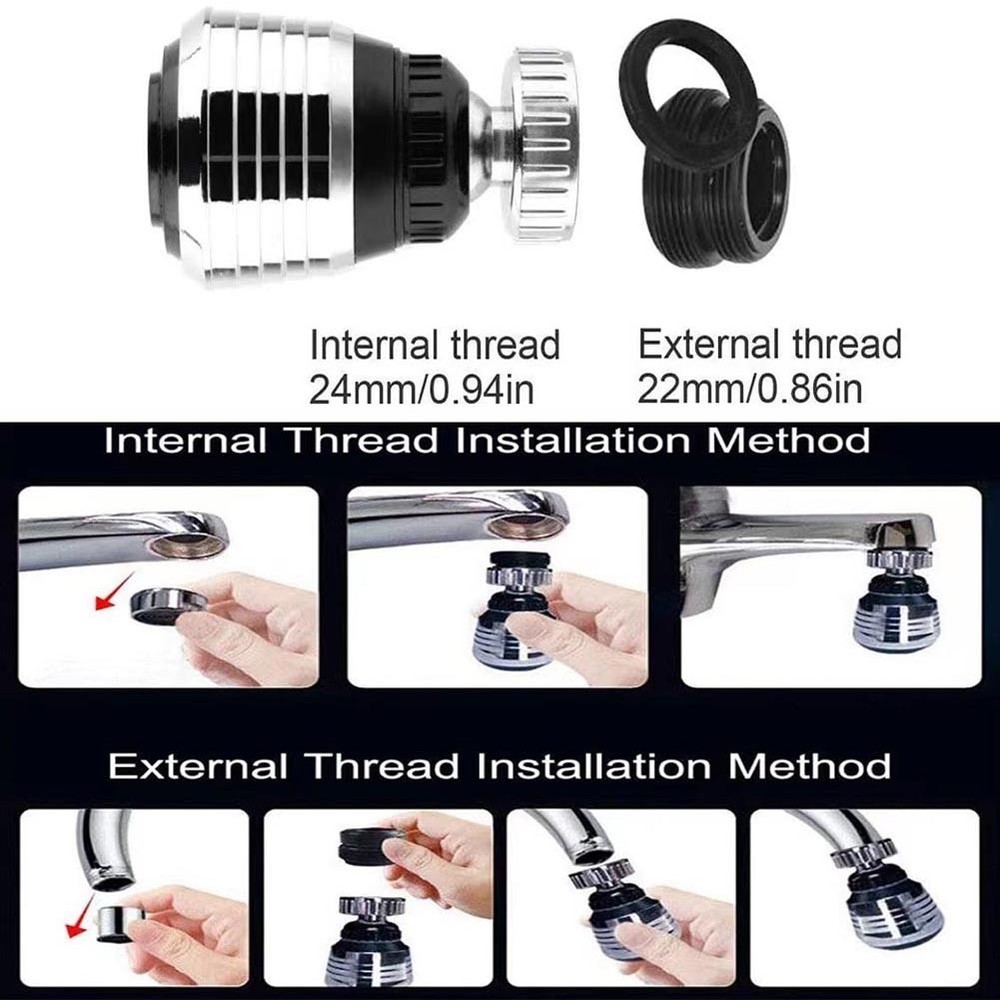 Internal thread
24mm/0.94in

External thread
22mm/0.86in

Internal Thread Installation Method

External Thread Installation Method