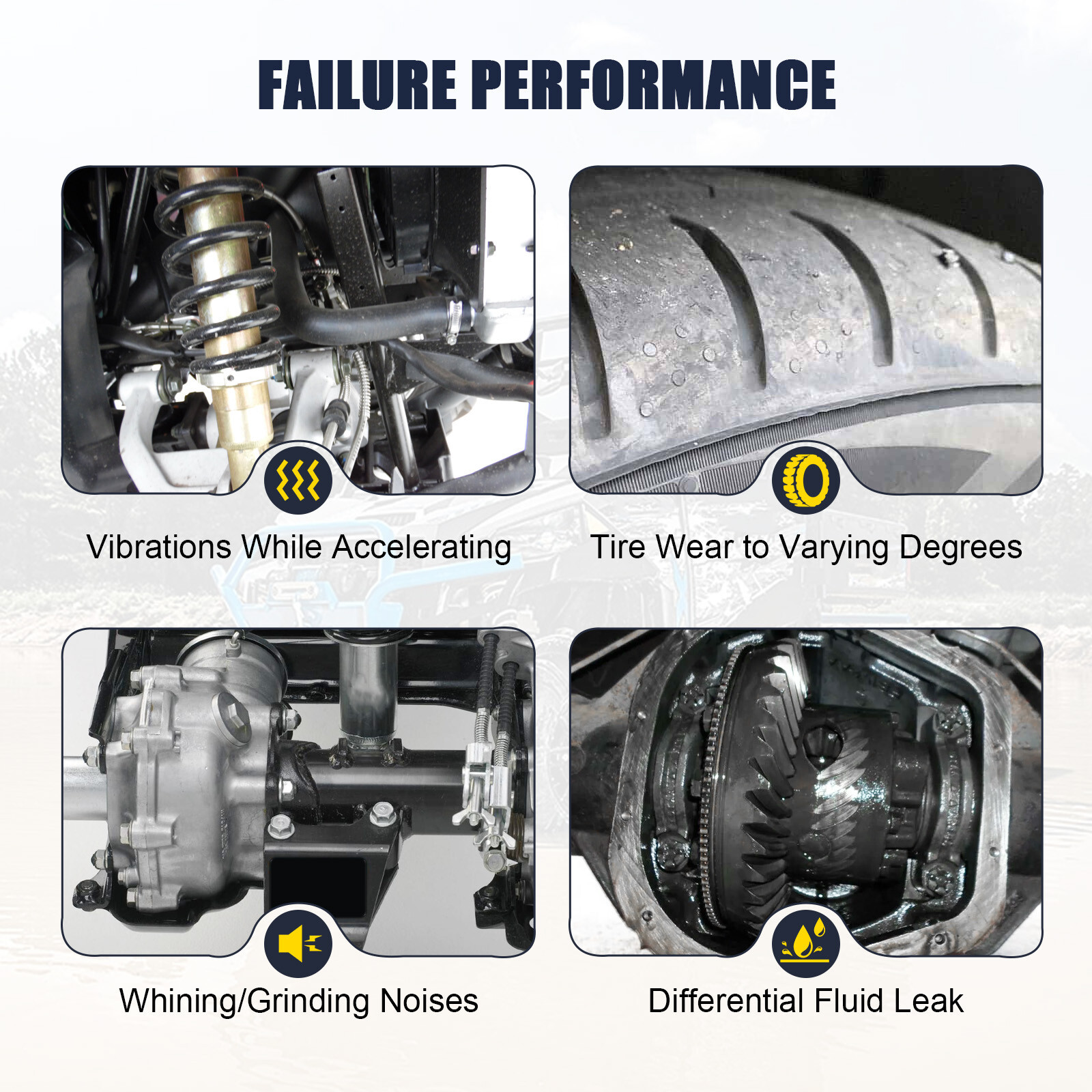 FAILURE PERFORMANCE

Vibrations While Accelerating

Tire Wear to Varying Degrees

Whining/Grinding Noises

Differential Fluid Leak