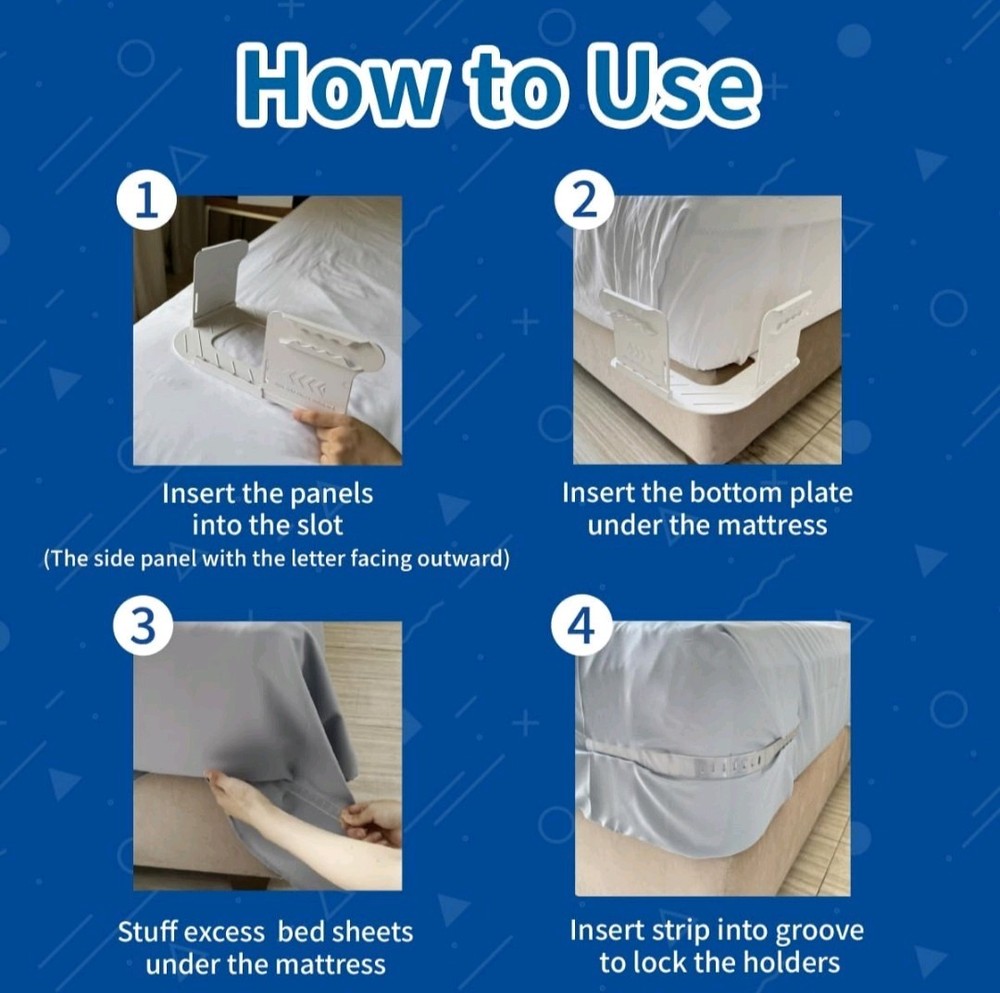 How to Use

1

Insert the panels into the slot
(The side panel with the letter facing outward)

2

Insert the bottom plate under the mattress

3

Stuff excess bed sheets under the mattress

4

Insert strip into groove to lock the holders