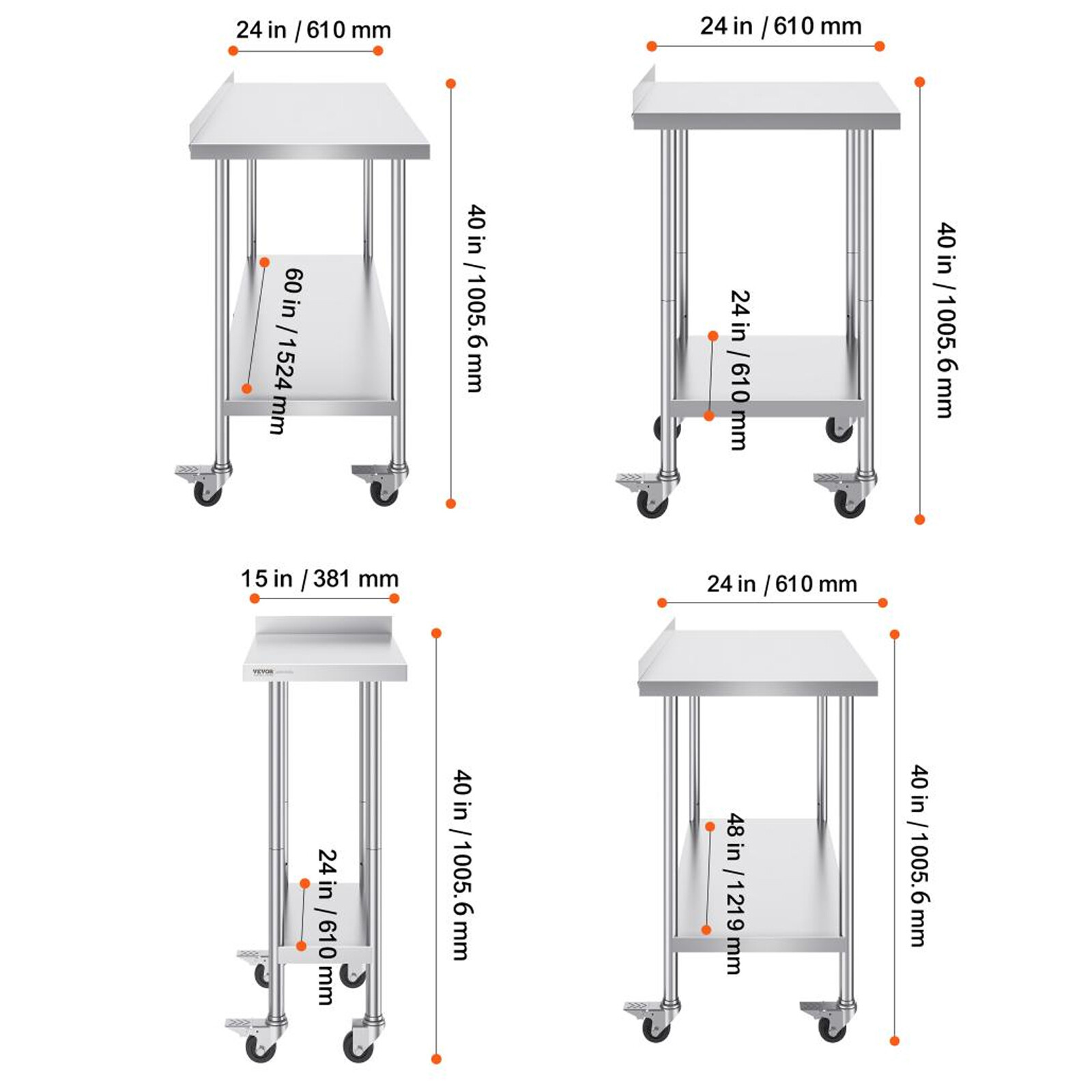 24 in / 610 mm

60 in / 1524 mm

40 in / 1005.6 mm

24 in / 610 mm

24 in / 610 mm

40 in / 1005.6 mm

15 in / 381 mm

VEVOR

24 in / 610 mm

40 in / 1005.6 mm

24 in / 610 mm

48 in / 1219 mm

40 in / 1005.6 mm