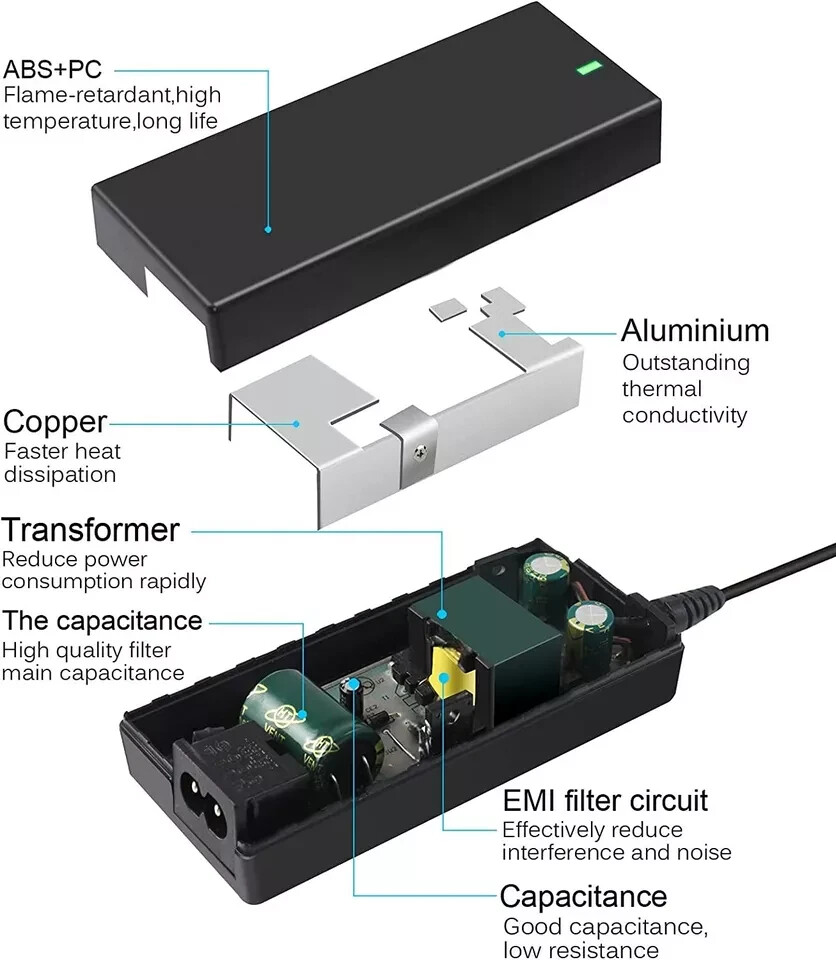 ABS+PC
Flame-retardant,high temperature,long life

Aluminium
Outstanding thermal conductivity

Copper
Faster heat dissipation

Transformer
Reduce power consumption rapidly

The capacitance
High quality filter main capacitance

EMI filter circuit
Effectively reduce interference and noise

Capacitance
Good capacitance, low resistance