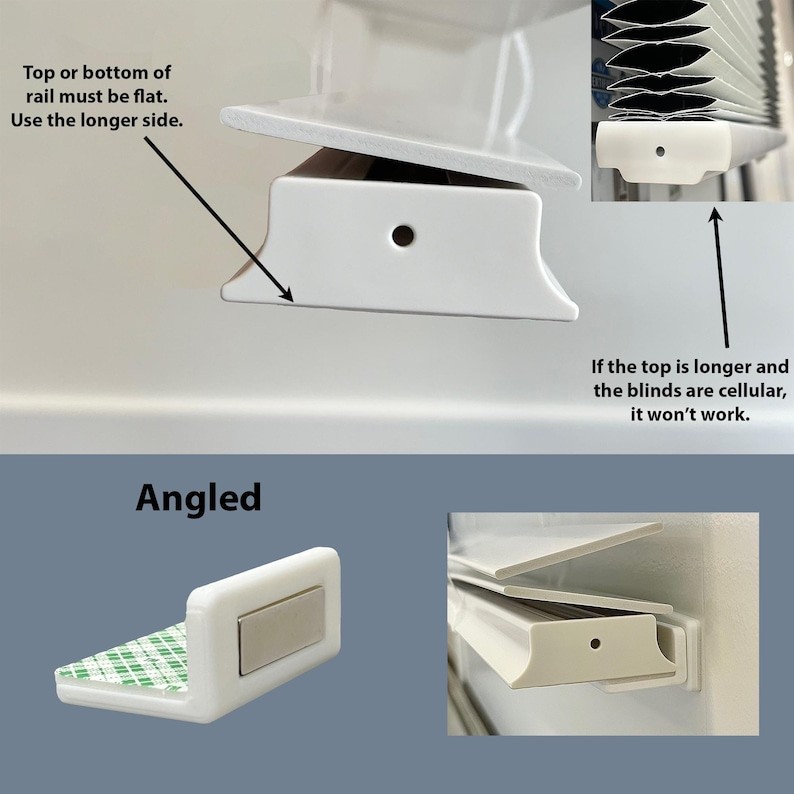 Top or bottom of rail must be flat. Use the longer side.

If the top is longer and the blinds are cellular, it won't work.

Angled