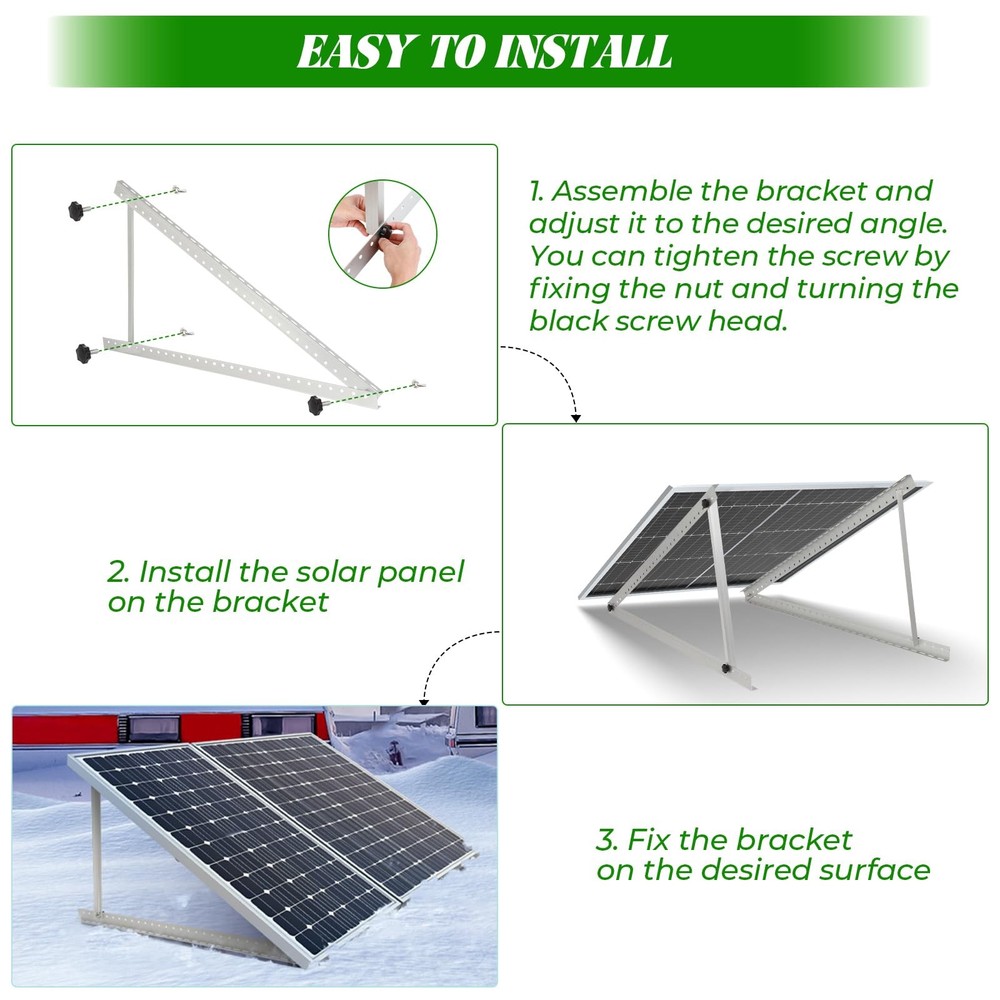 EASY TO INSTALL

1. Assemble the bracket and adjust it to the desired angle. You can tighten the screw by fixing the nut and turning the black screw head.

2. Install the solar panel on the bracket

3. Fix the bracket on the desired surface