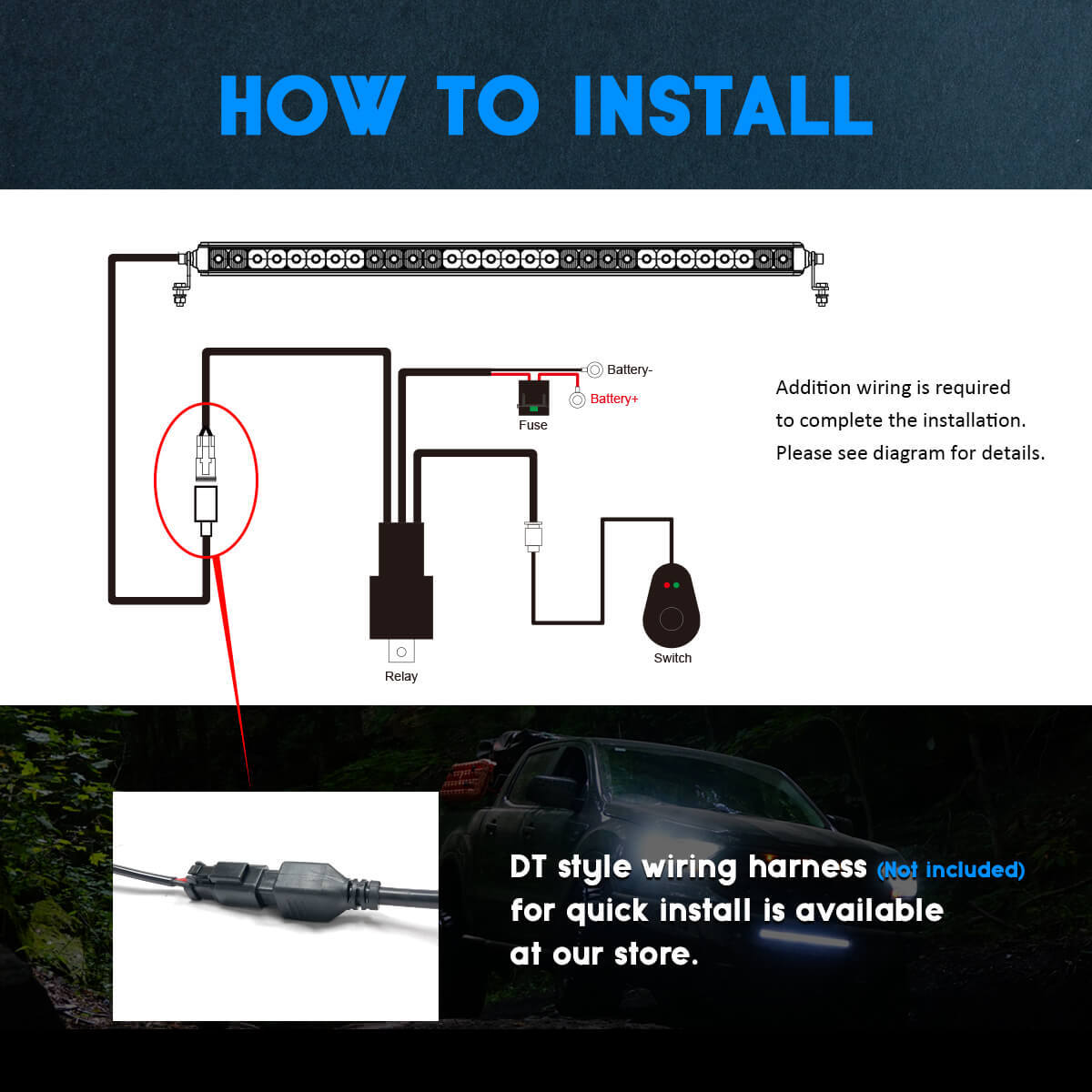 HOW TO INSTALL

Battery-

Battery+

Fuse

Addition wiring is required to complete the installation. Please see diagram for details.

Relay

Switch

DT style wiring harness (Not included) for quick install is available at our store.