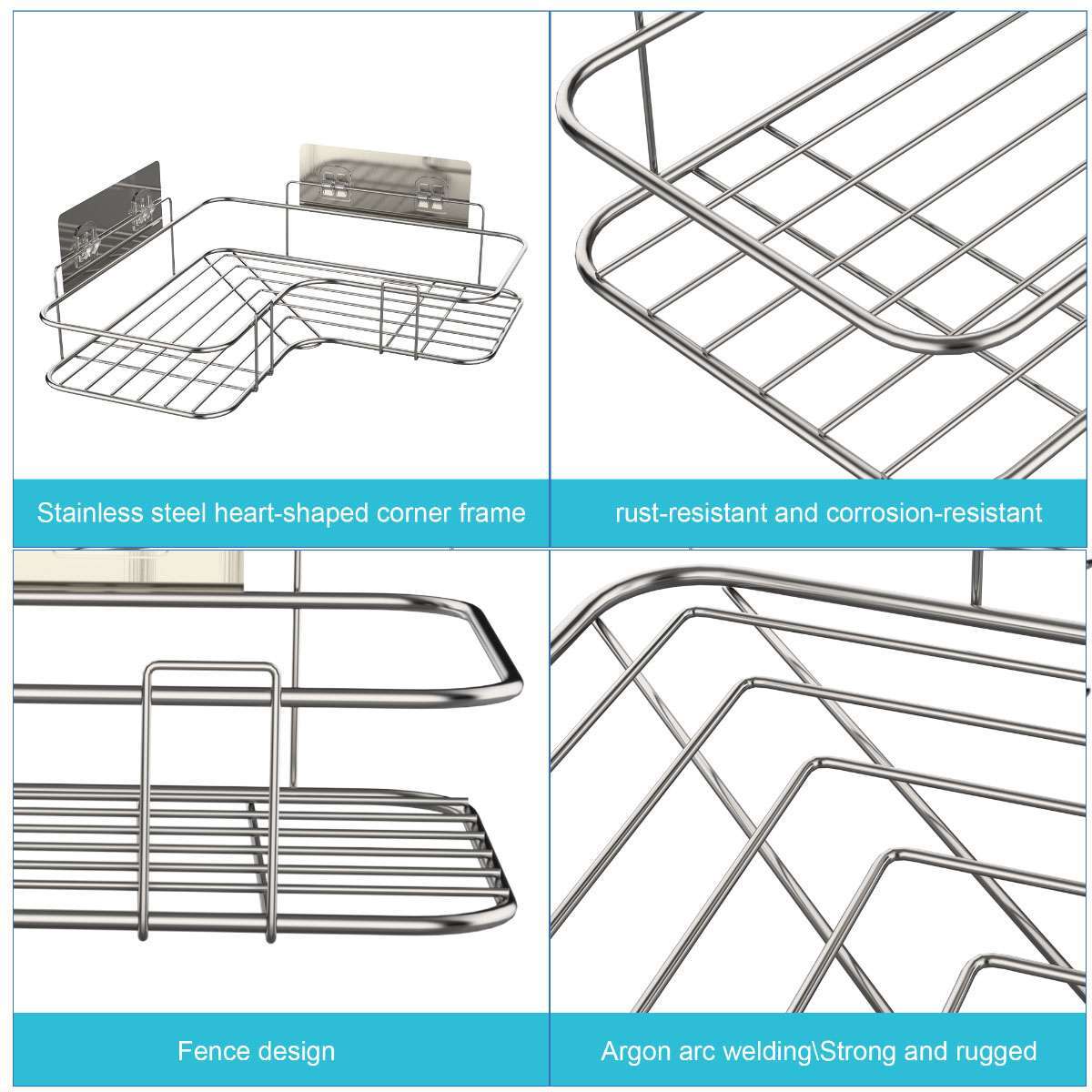 Stainless steel heart-shaped corner frame

rust-resistant and corrosion-resistant

Fence design

Argon arc welding\Strong and rugged