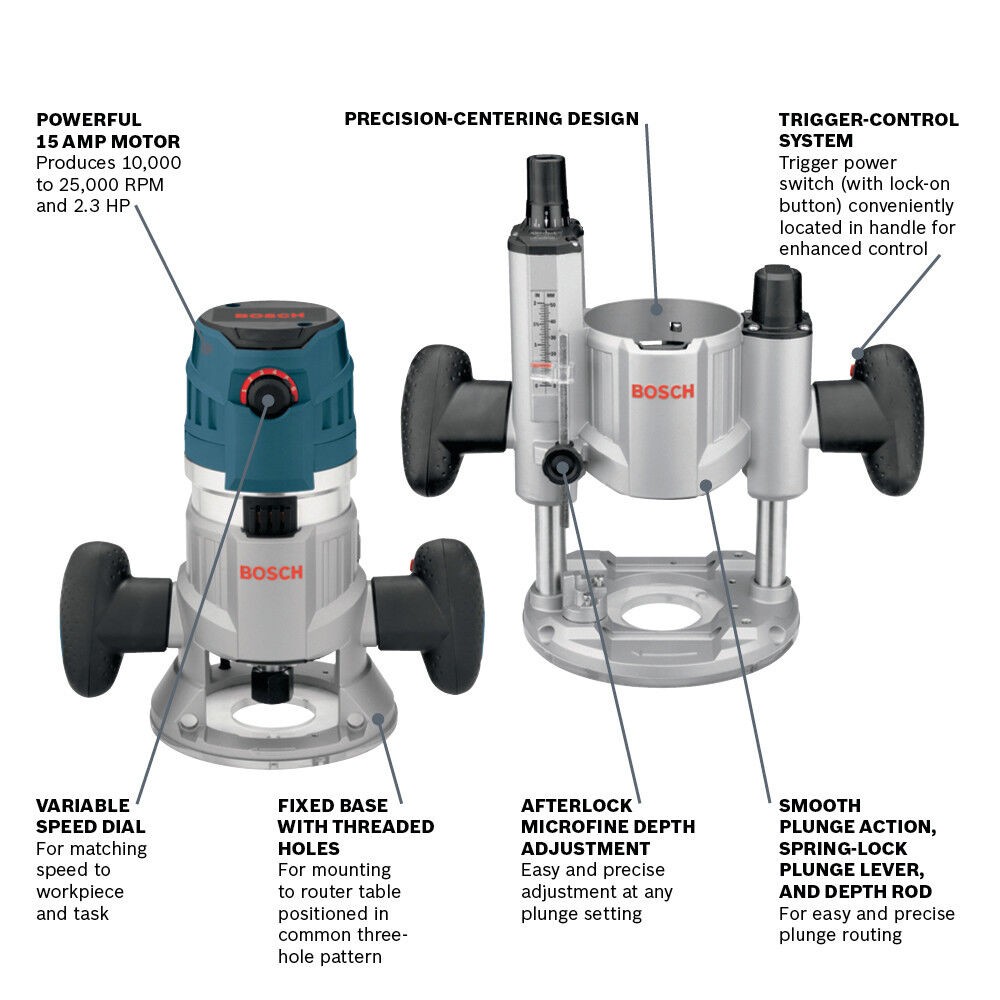 POWERFUL 15 AMP MOTOR
Produces 10,000 to 25,000 RPM and 2.3 HP

PRECISION-CENTERING DESIGN

TRIGGER-CONTROL SYSTEM
Trigger power switch (with lock-on button) conveniently located in handle for enhanced control

BOSCH

BOSCH

BOSCH

VARIABLE SPEED DIAL
For matching speed to workpiece and task

FIXED BASE WITH THREADED HOLES
For mounting to router table positioned in common three-hole pattern

AFTERLOCK MICROFINE DEPTH ADJUSTMENT
Easy and precise adjustment at any plunge setting

SMOOTH PLUNGE ACTION, SPRING-LOCK PLUNGE LEVER, AND DEPTH ROD
For easy and precise plunge routing