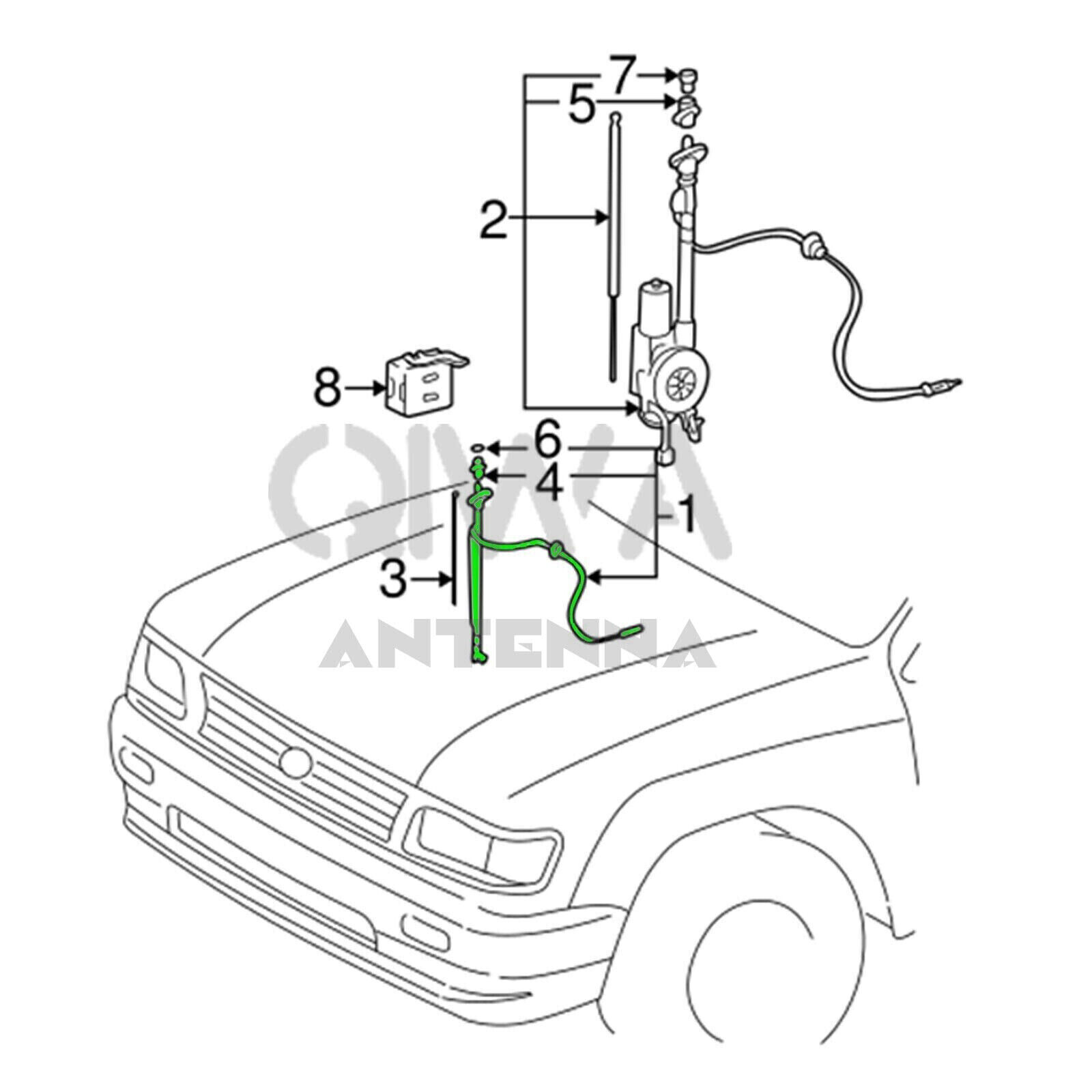 7
5
2
8
6
4
1
3
ANTENNA