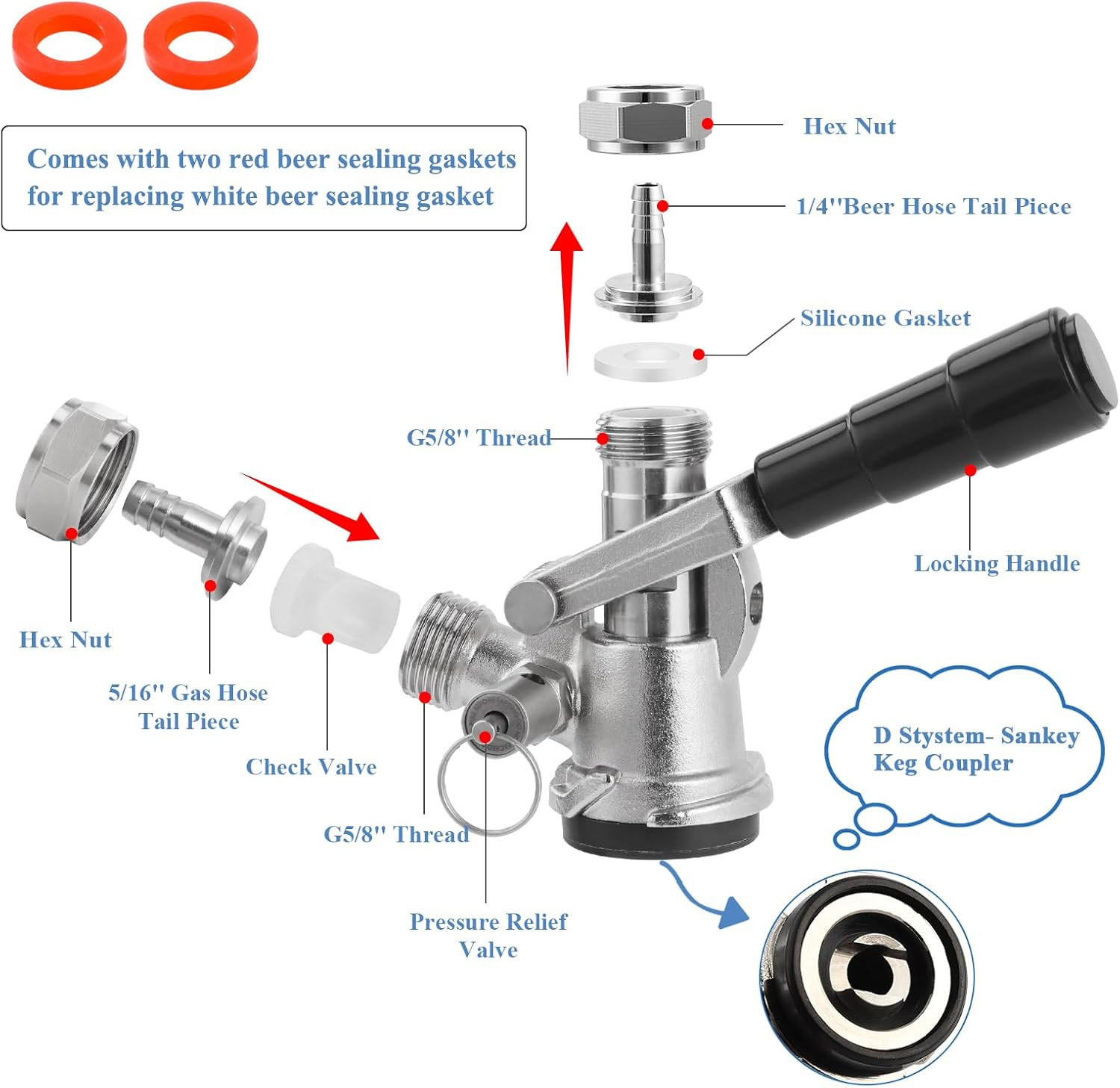 Comes with two red beer sealing gaskets for replacing white beer sealing gasket

Hex Nut

1/4''Beer Hose Tail Piece

Silicone Gasket

G5/8'' Thread

Locking Handle

Hex Nut

5/16'' Gas Hose Tail Piece

Check Valve

G5/8'' Thread

Pressure Relief Valve

D Stystem- Sankey Keg Coupler