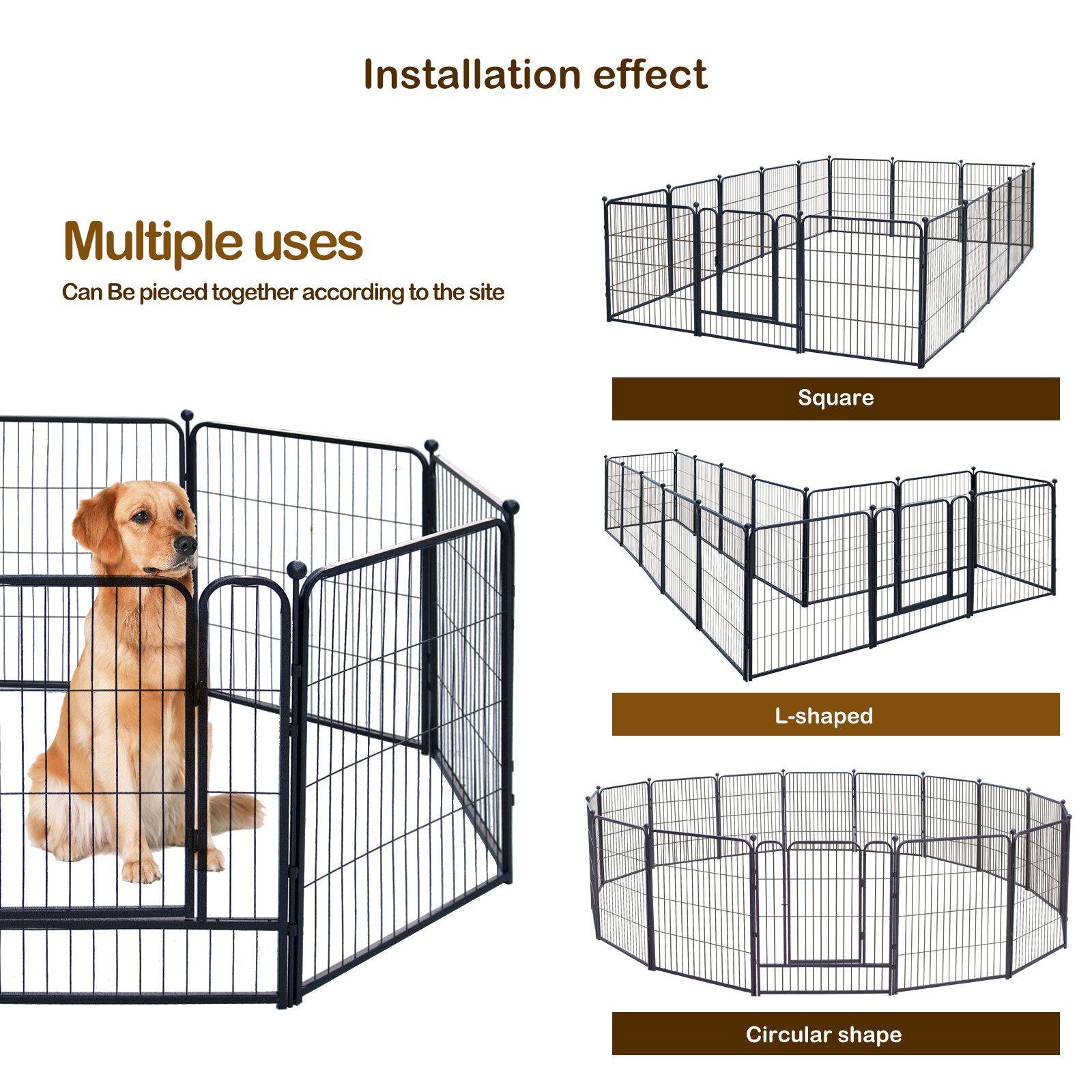 Installation effect

Multiple uses

Can Be pieced together according to the site

Square

L-shaped

Circular shape