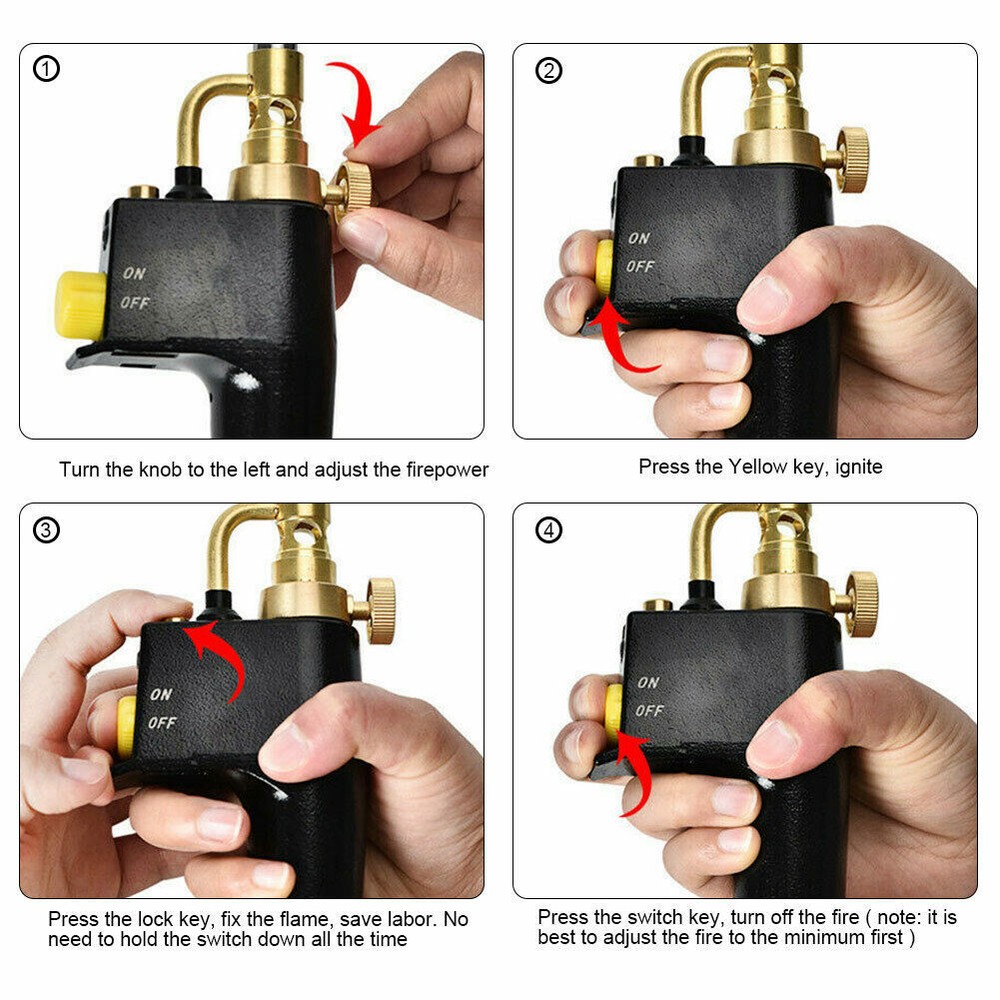 ①

ON
OFF

Turn the knob to the left and adjust the firepower

②

ON
OFF

Press the Yellow key, ignite

③

ON
OFF

Press the lock key, fix the flame, save labor. No need to hold the switch down all the time

④

ON
OFF

Press the switch key, turn off the fire ( note: it is best to adjust the fire to the minimum first )