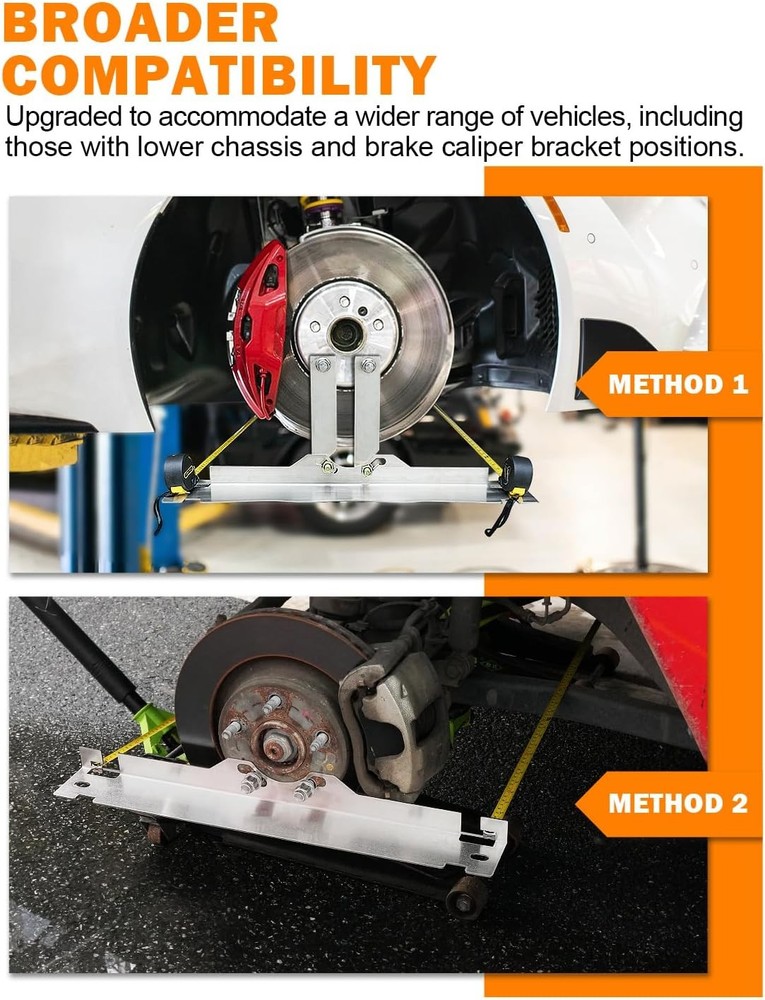 BROADER COMPATIBILITY

Upgraded to accommodate a wider range of vehicles, including those with lower chassis and brake caliper bracket positions.

METHOD 1

METHOD 2