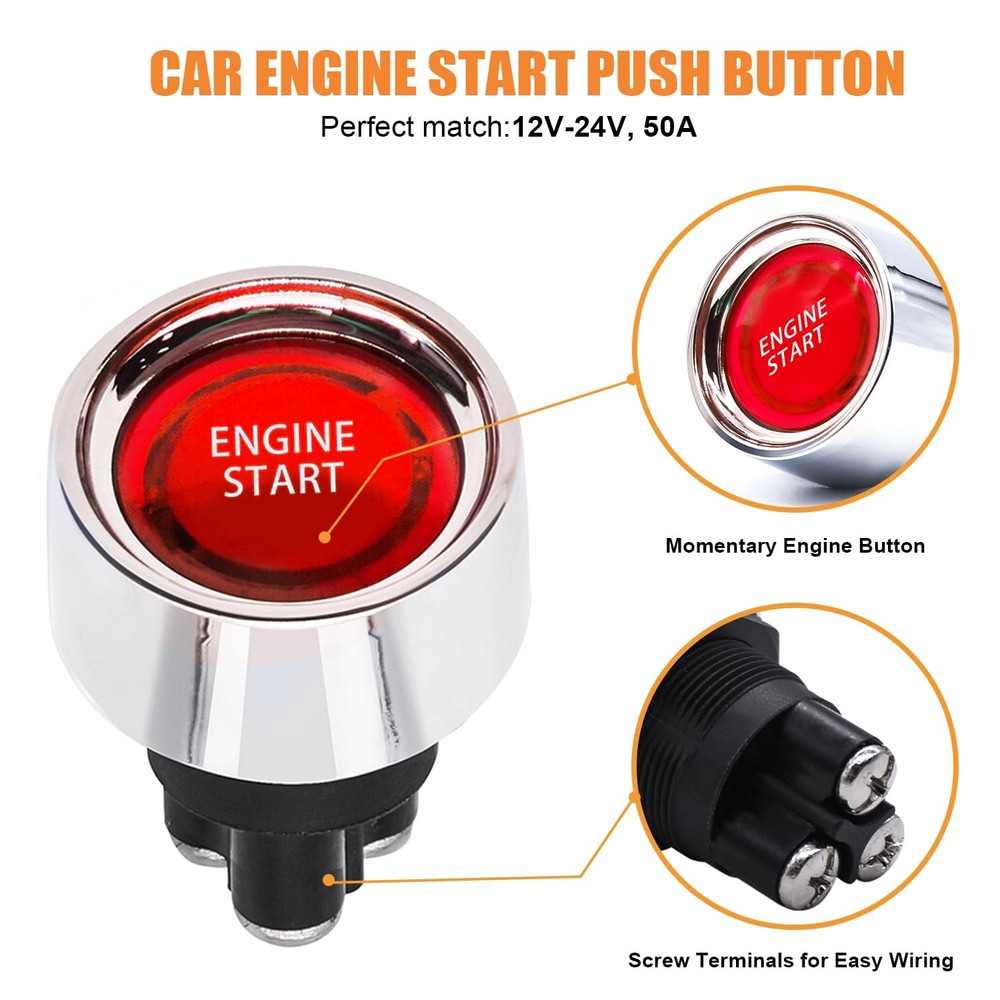 CAR ENGINE START PUSH BUTTON
Perfect match:12V-24V, 50A

ENGINE START

ENGINE START

Momentary Engine Button

Screw Terminals for Easy Wiring