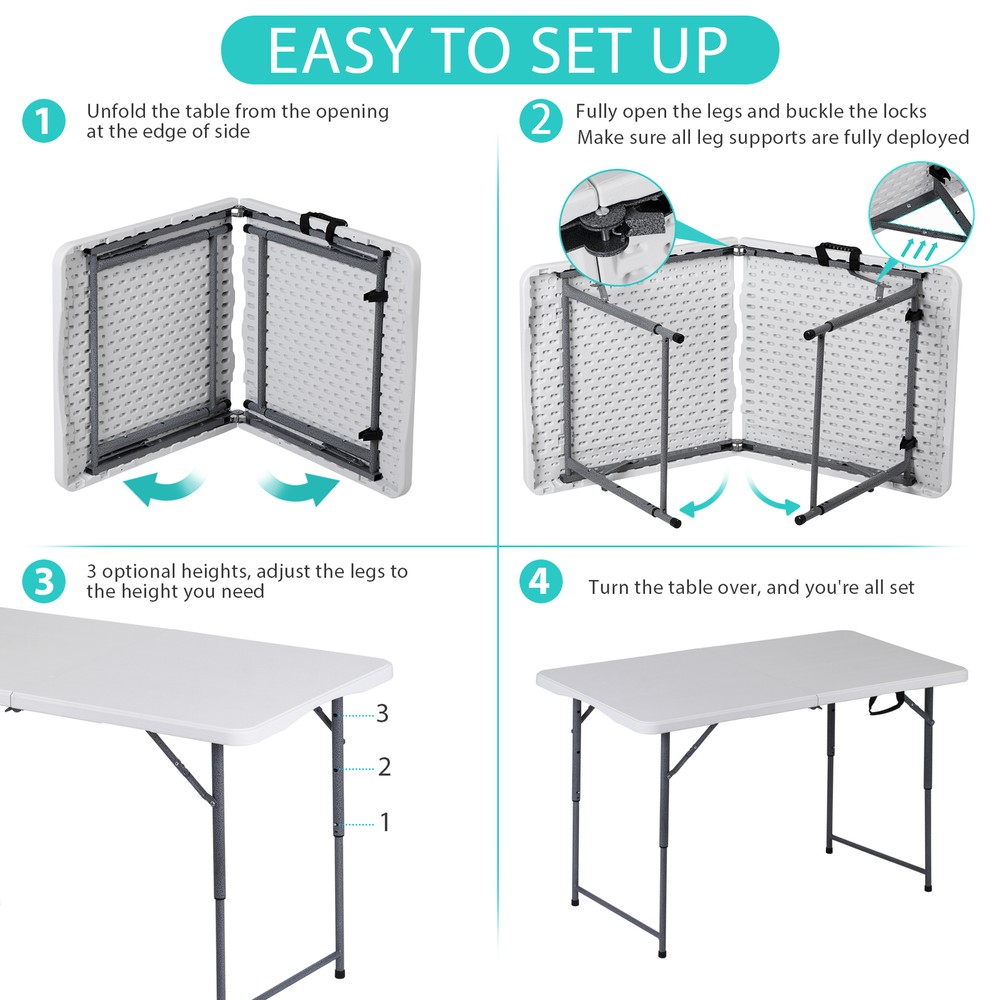 EASY TO SET UP

1 Unfold the table from the opening at the edge of side

2 Fully open the legs and buckle the locks
Make sure all leg supports are fully deployed

3 3 optional heights, adjust the legs to the height you need

3
2
1

4 Turn the table over, and you're all set