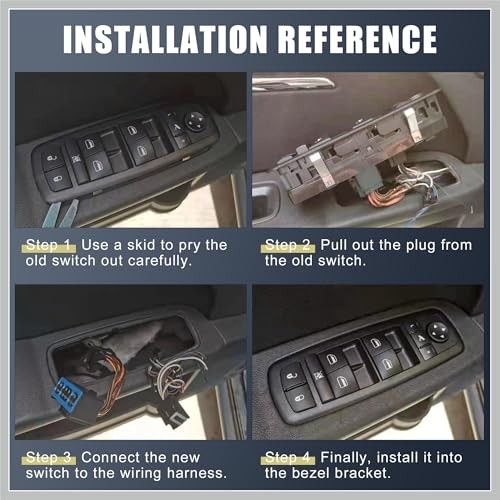 INSTALLATION REFERENCE

Step 1 Use a skid to pry the old switch out carefully.

Step 2 Pull out the plug from the old switch.

Step 3 Connect the new switch to the wiring harness.

Step 4 Finally, install it into the bezel bracket.