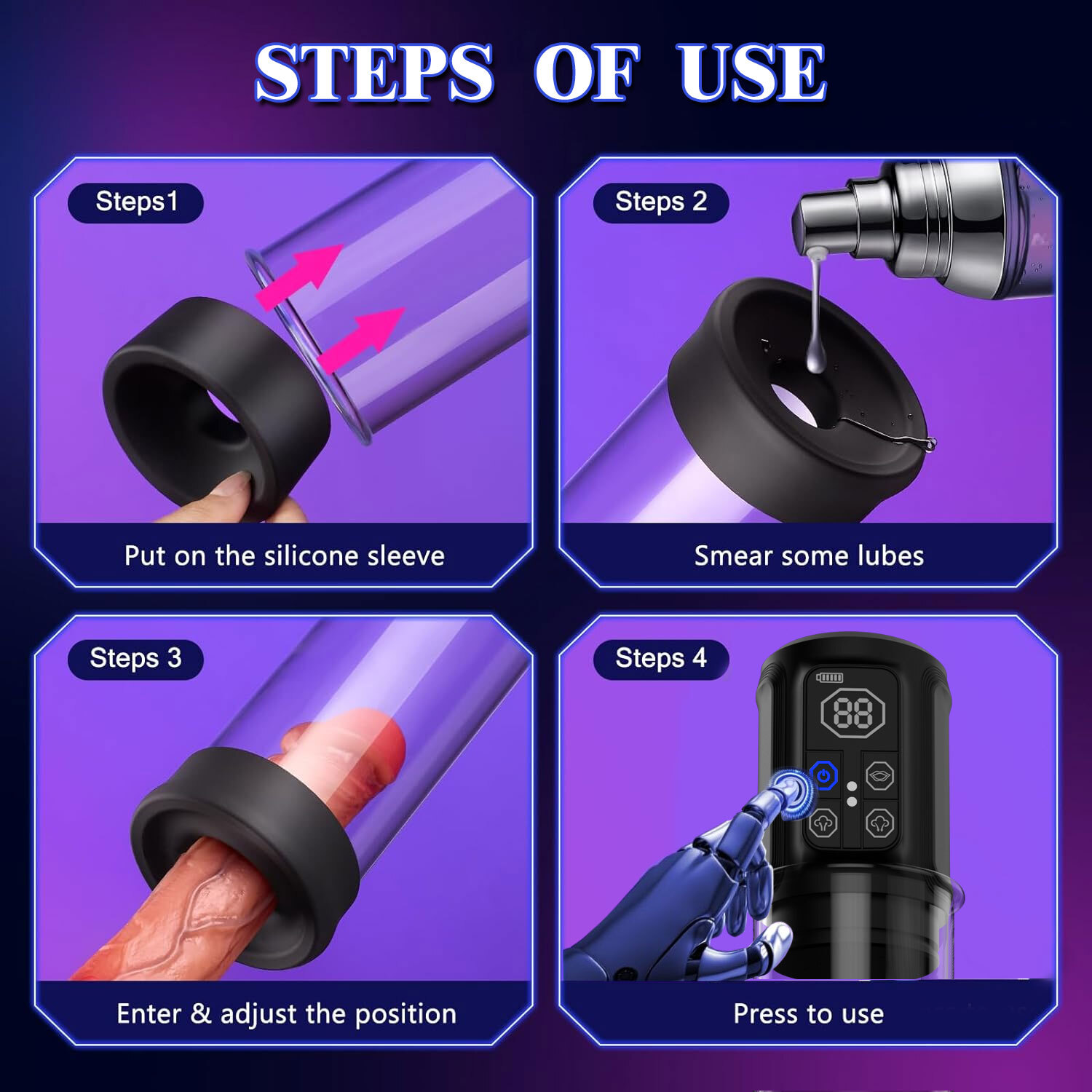 STEPS OF USE

Steps1

Put on the silicone sleeve

Steps 2

Smear some lubes

Steps 3

Enter & adjust the position

Steps 4

88

Press to use