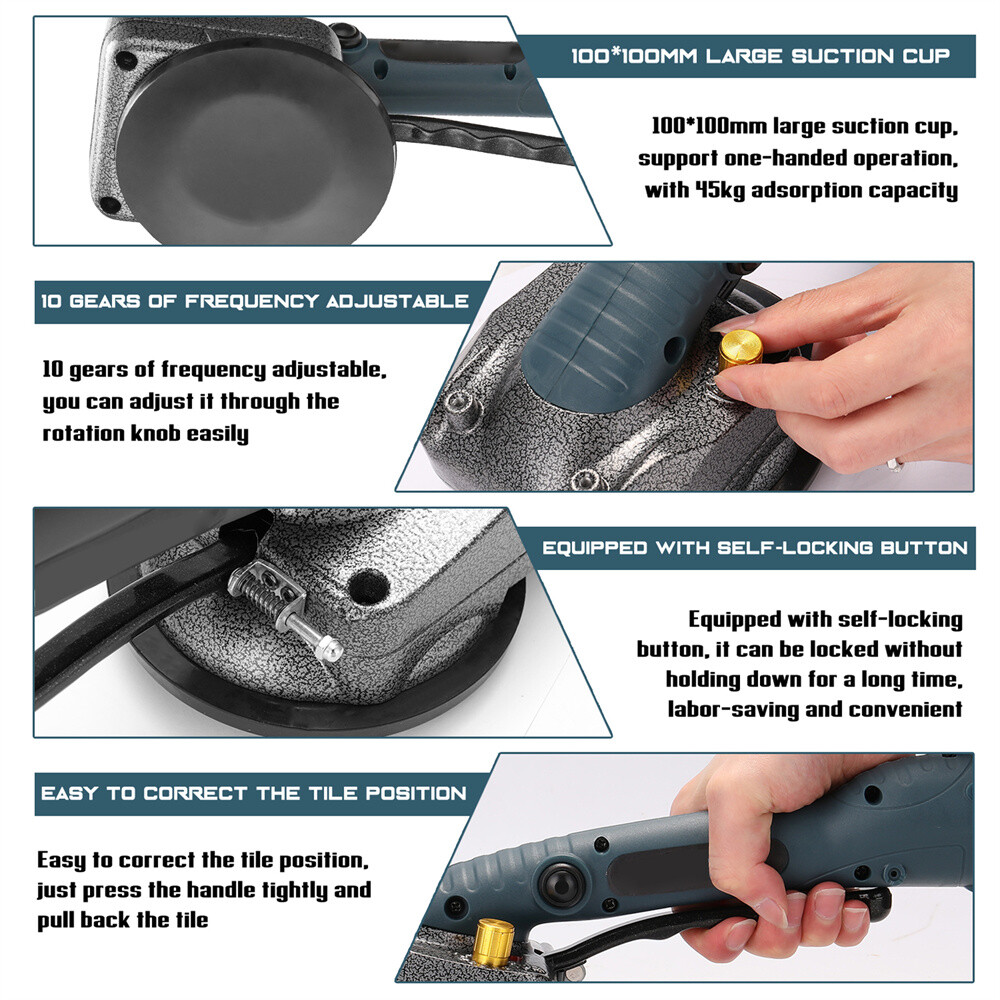 100*100MM LARGE SUCTION CUP

100*100mm large suction cup, support one-handed operation, with 45kg adsorption capacity

10 GEARS OF FREQUENCY ADJUSTABLE

10 gears of frequency adjustable, you can adjust it through the rotation knob easily

EQUIPPED WITH SELF-LOCKING BUTTON

Equipped with self-locking button, it can be locked without holding down for a long time, labor-saving and convenient

EASY TO CORRECT THE TILE POSITION

Easy to correct the tile position, just press the handle tightly and pull back the tile