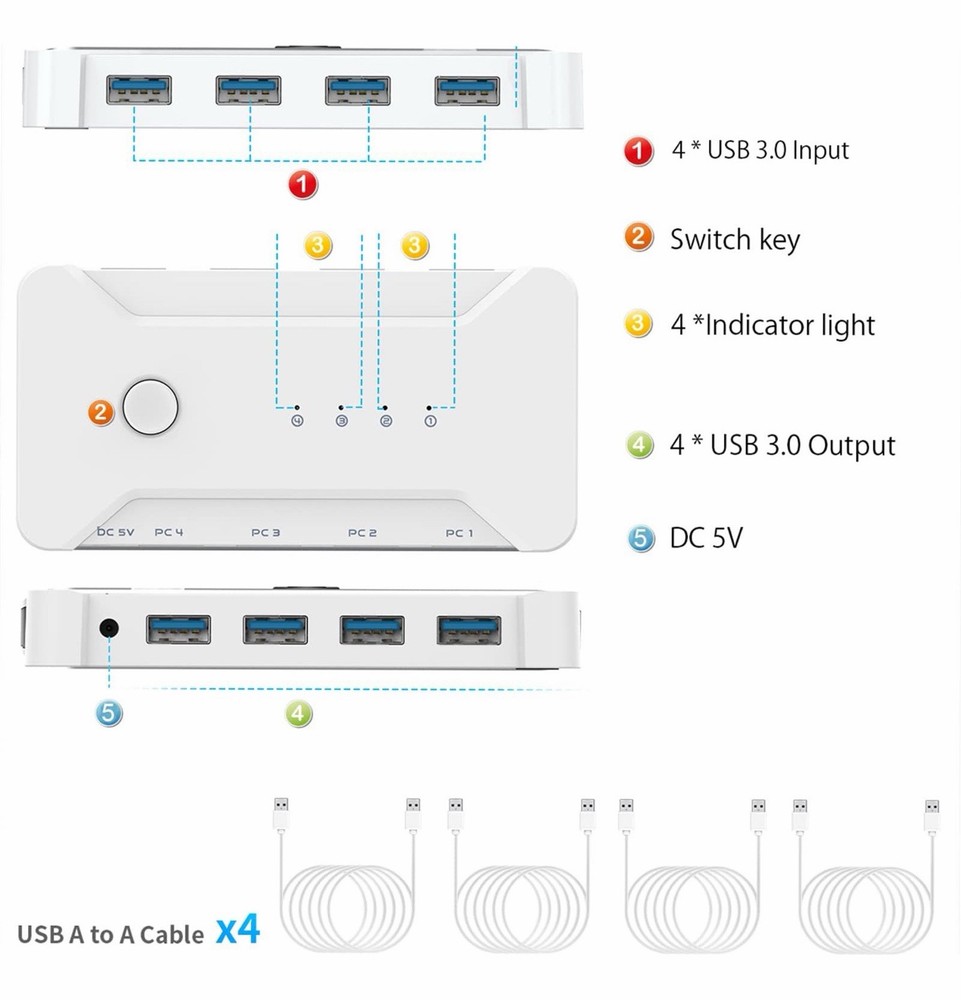 1

3 3

2

④ ③ ② ①

DC 5V PC 4 PC 3 PC 2 PC 1

5 4

1 4 * USB 3.0 Input

2 Switch key

3 4 *Indicator light

4 4 * USB 3.0 Output

5 DC 5V

USB A to A Cable x4