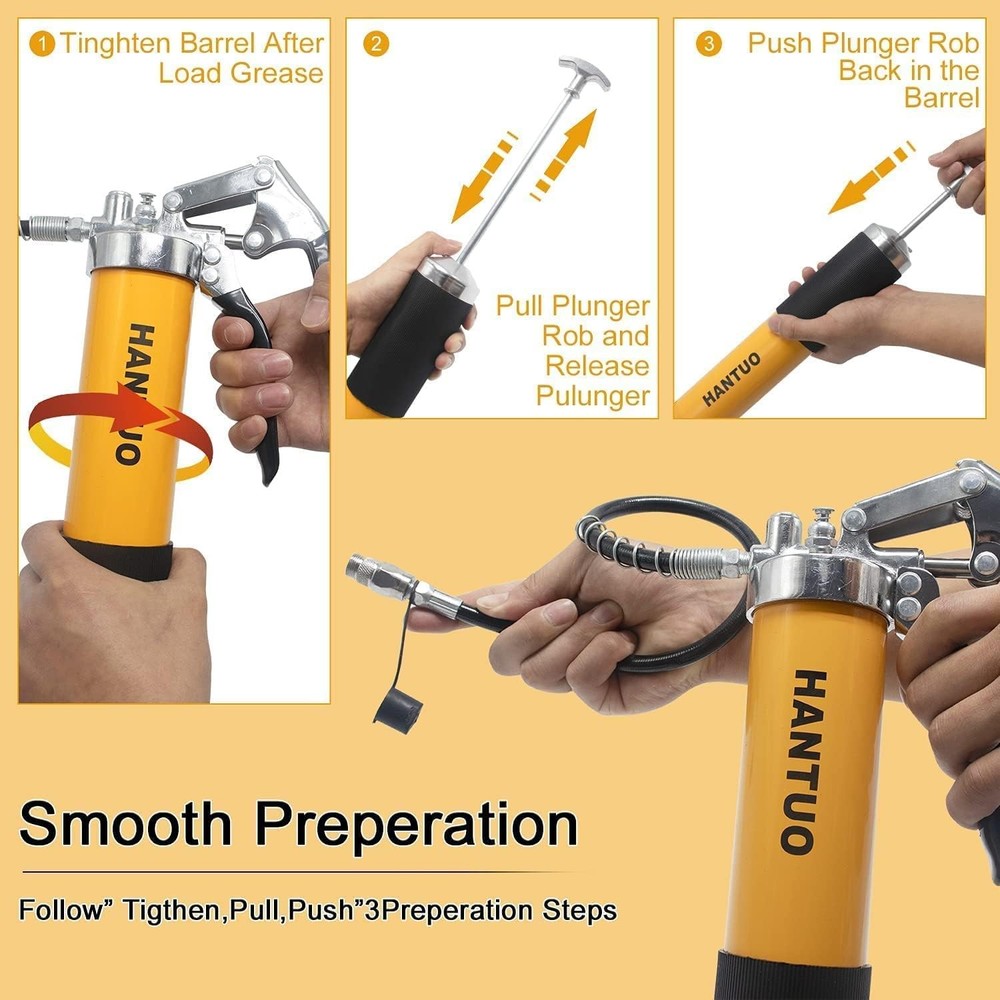 1 Tinghten Barrel After Load Grease

HANTUO

2

Pull Plunger Rob and Release Pulunger

3 Push Plunger Rob Back in the Barrel

HANTUO

HANTUO

Smooth Preperation

Follow” Tigthen,Pull,Push”3Preperation Steps