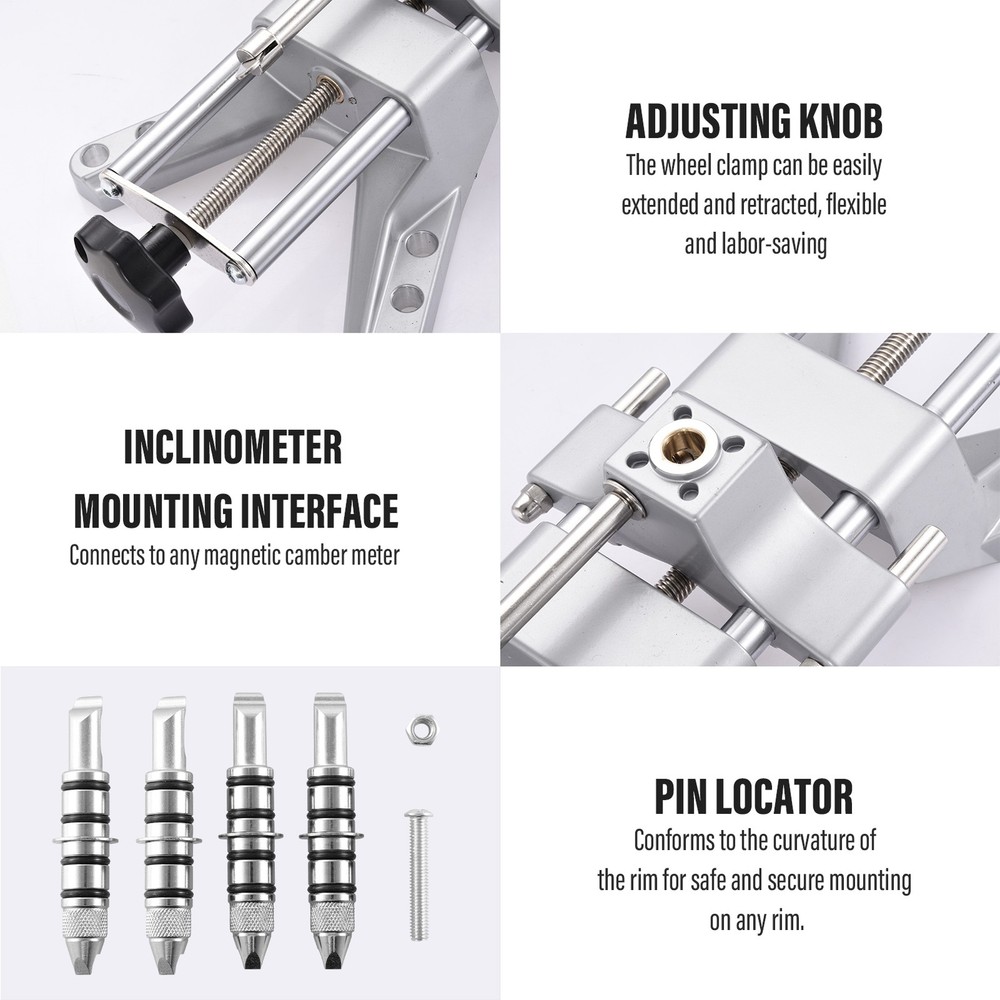 ADJUSTING KNOB
The wheel clamp can be easily extended and retracted, flexible and labor-saving

INCLINOMETER MOUNTING INTERFACE
Connects to any magnetic camber meter

PIN LOCATOR
Conforms to the curvature of the rim for safe and secure mounting on any rim.