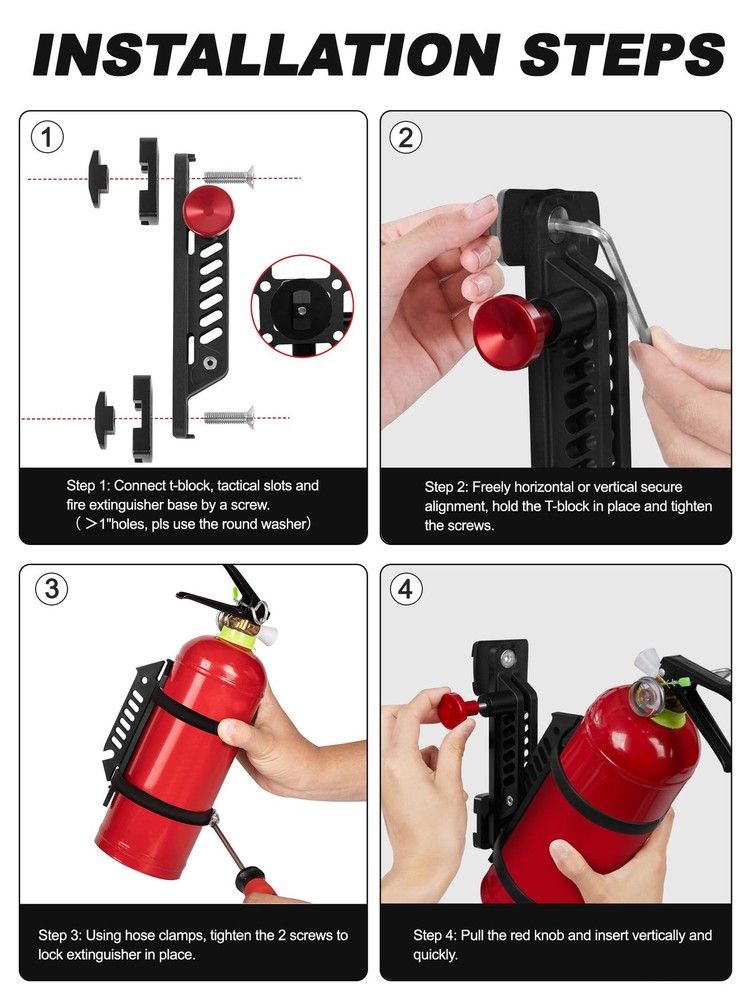 INSTALLATION STEPS

1

Step 1: Connect t-block, tactical slots and fire extinguisher base by a screw.
（＞1"holes, pls use the round washer）

2

Step 2: Freely horizontal or vertical secure alignment, hold the T-block in place and tighten the screws.

3

Step 3: Using hose clamps, tighten the 2 screws to lock extinguisher in place.

4

Step 4: Pull the red knob and insert vertically and quickly.