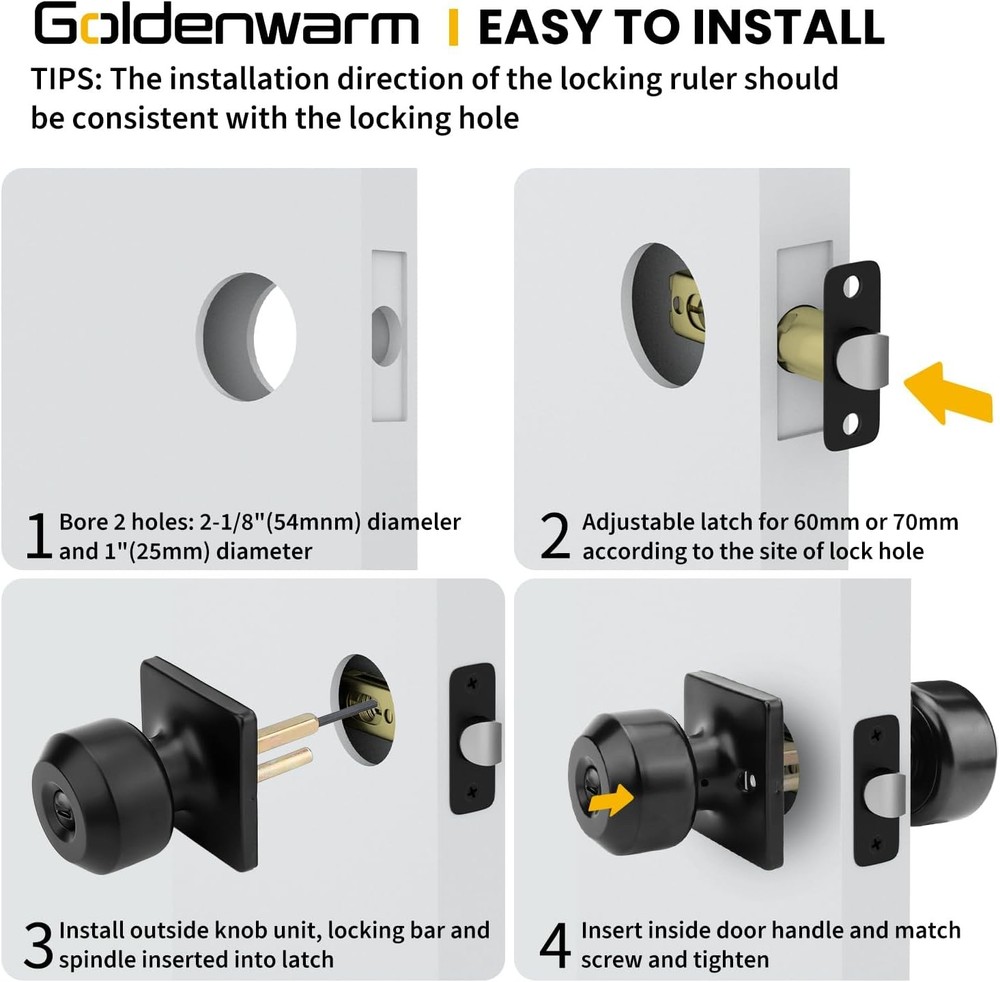 Goldenwarm | EASY TO INSTALL

TIPS: The installation direction of the locking ruler should be consistent with the locking hole

1 Bore 2 holes: 2-1/8"(54mnm) diameler and 1"(25mm) diameter

2 Adjustable latch for 60mm or 70mm according to the site of lock hole

3 Install outside knob unit, locking bar and spindle inserted into latch

4 Insert inside door handle and match screw and tighten