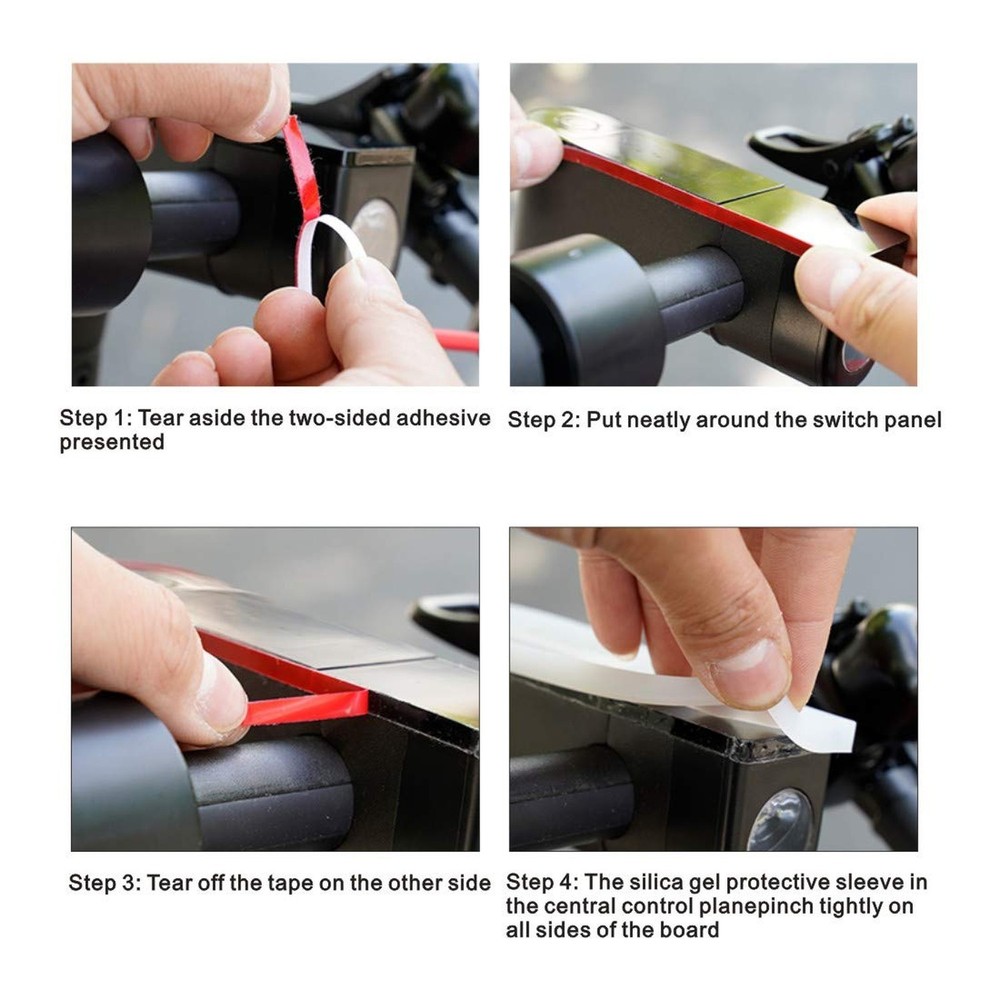 Step 1: Tear aside the two-sided adhesive presented

Step 2: Put neatly around the switch panel

Step 3: Tear off the tape on the other side

Step 4: The silica gel protective sleeve in the central control planepinch tightly on all sides of the board